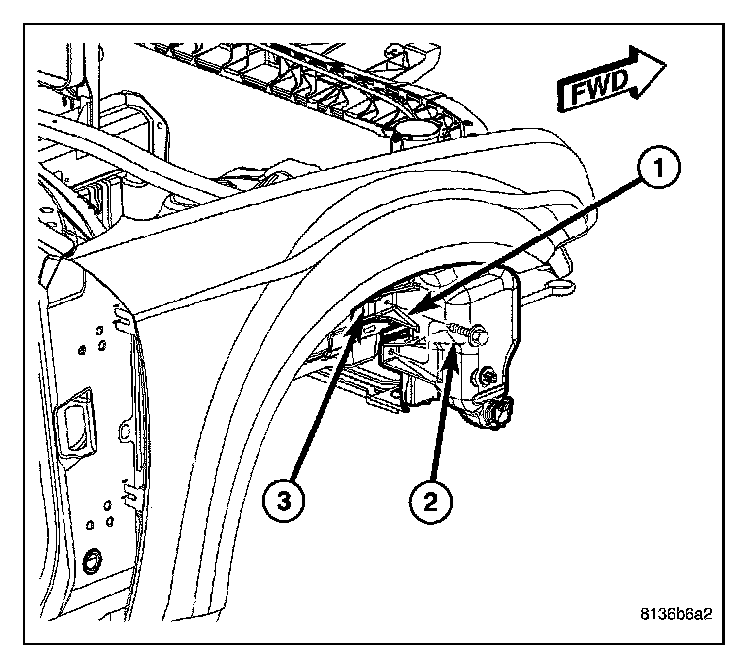 FWD

1

3

2

8136b6a2