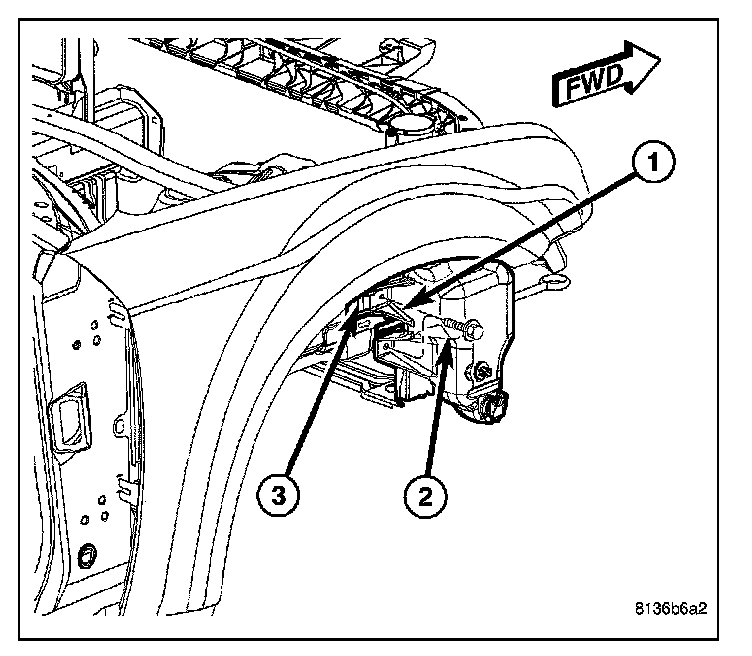 FWD
1
3
2
8136b6a2