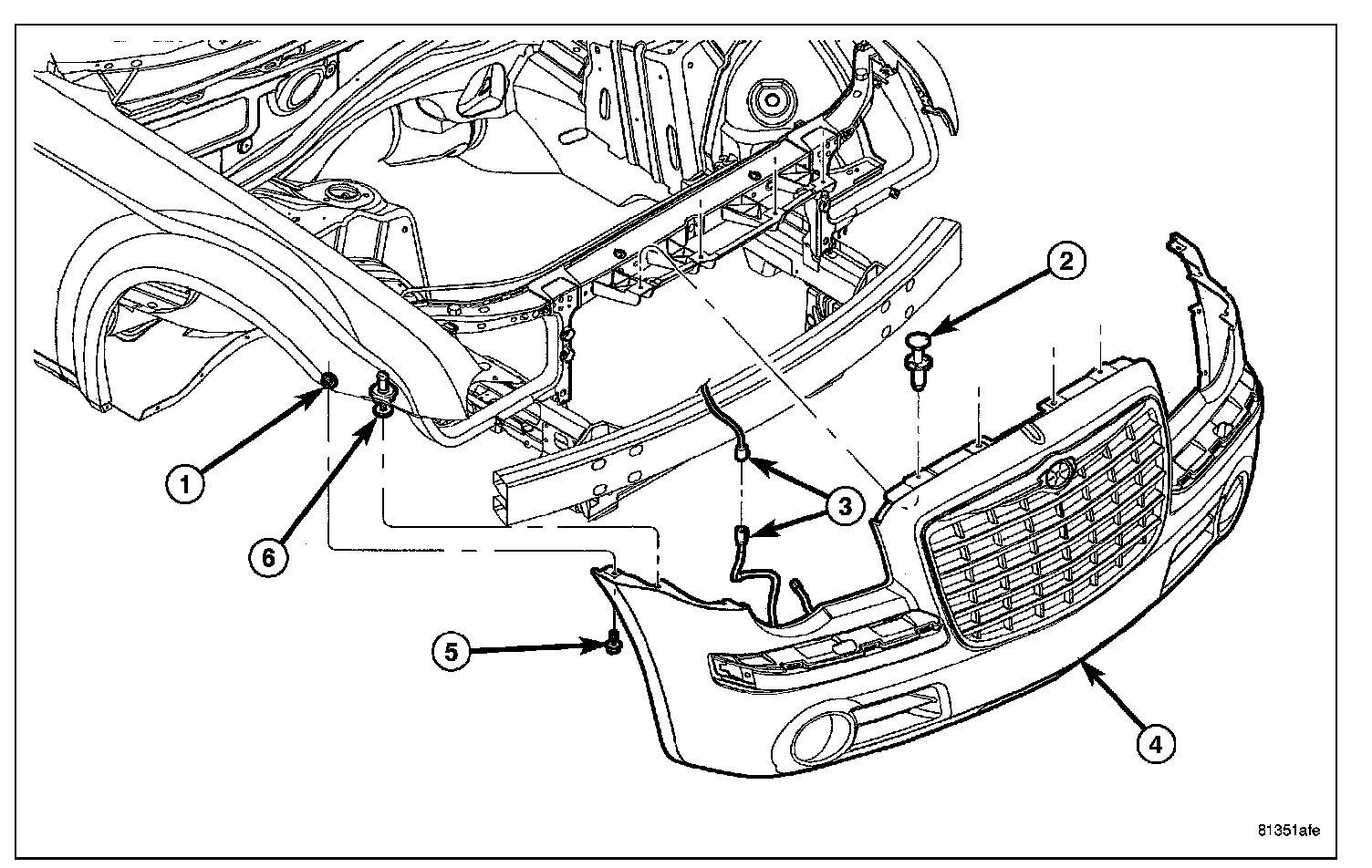 2
1
3
6
5
4
81351afe