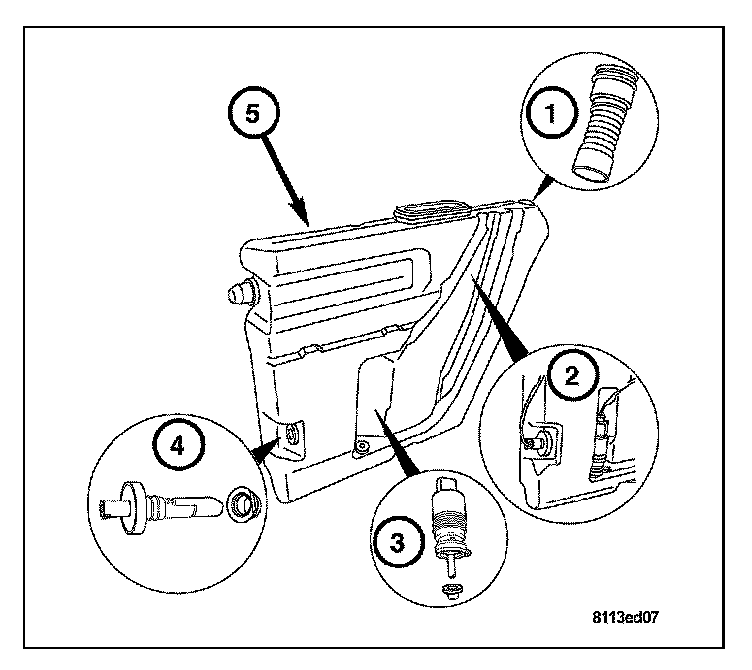 5
1
2
4
3
8113ed07