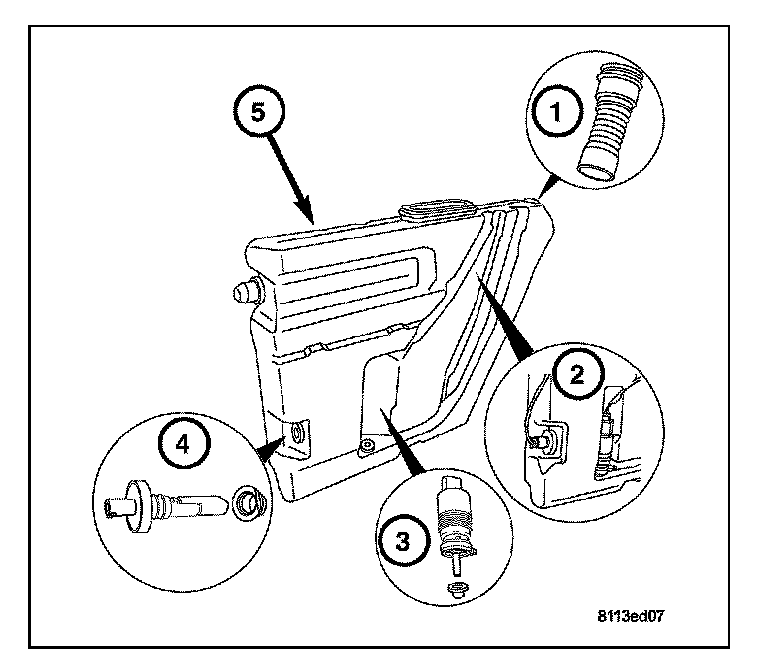 5

1

2

4

3

8113ed07