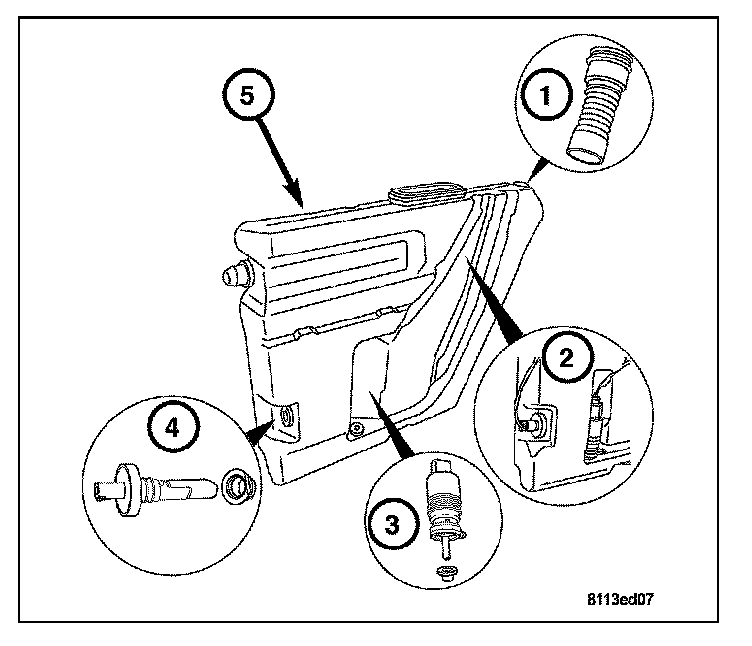 5
1
2
4
3
8113ed07