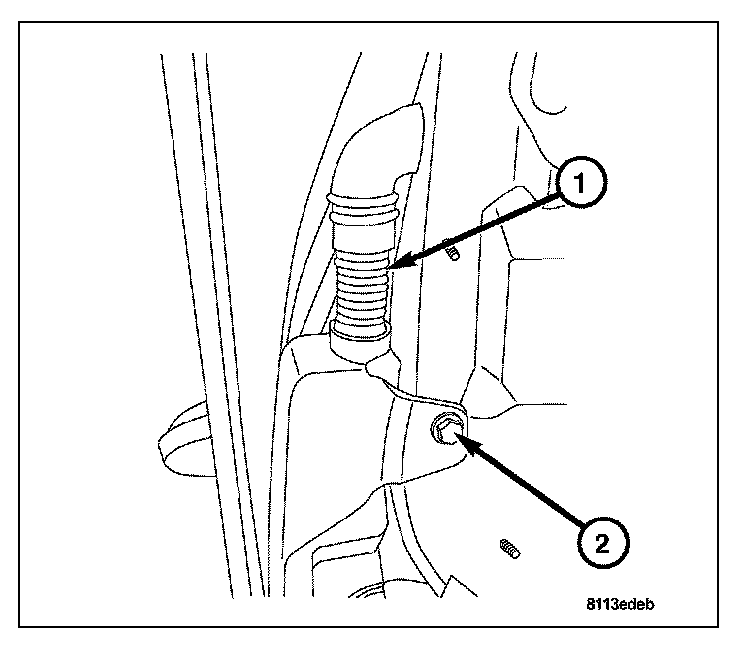 1

2

8113edeb