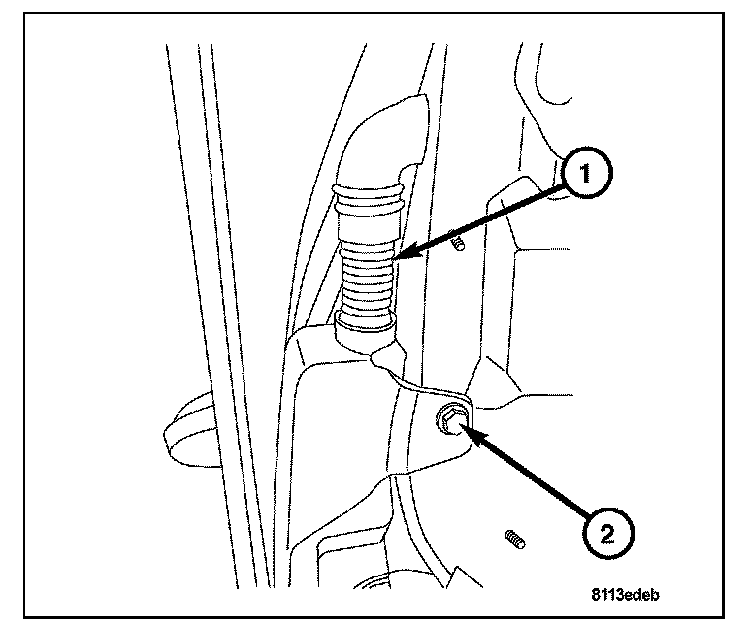 1

2

8113edeb