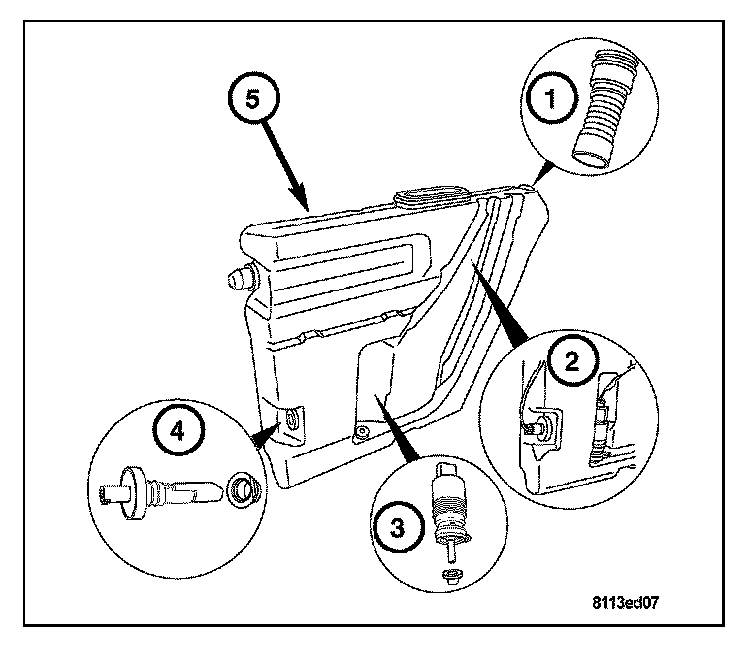 5
1
2
4
3
8113ed07