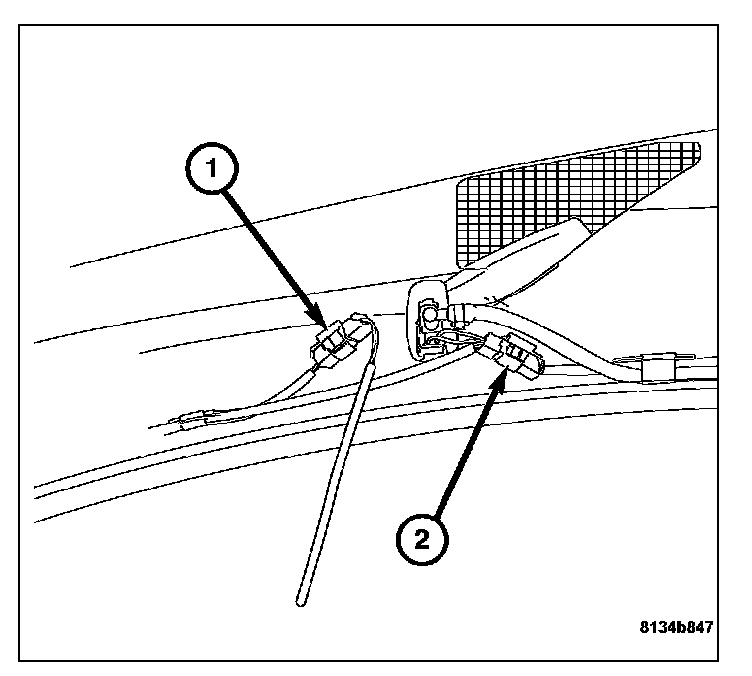 1

2

8134b847