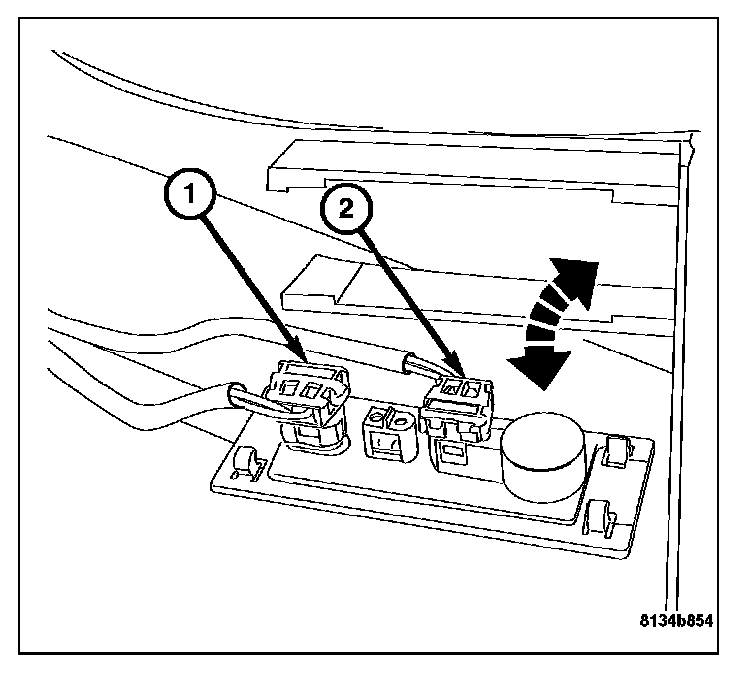 1
2
8134b854