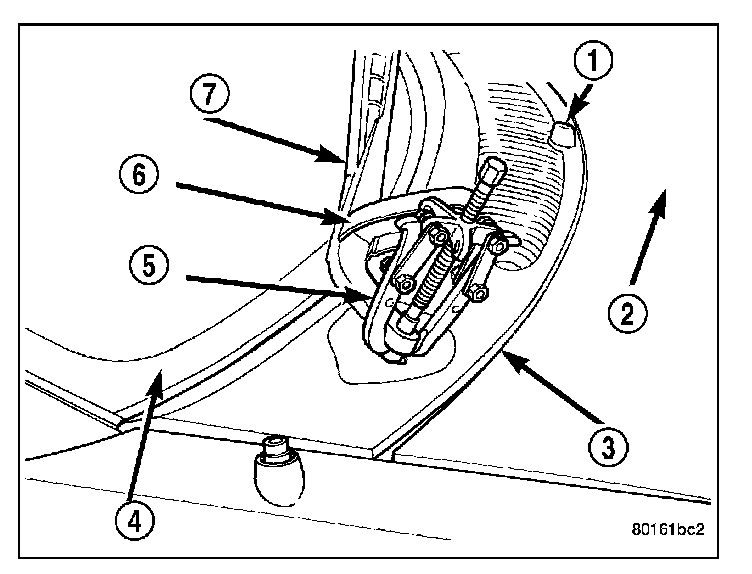 1
7
6
5
2
3
4
80161bc2