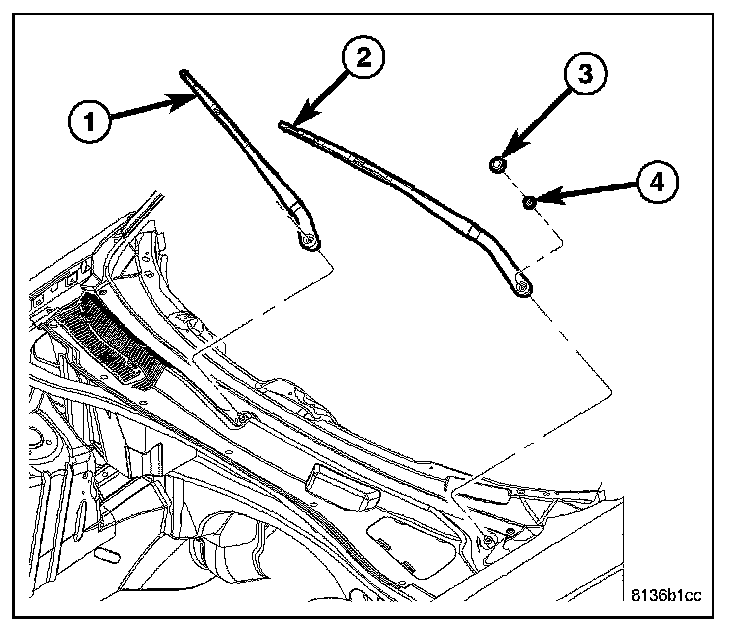 1
2
3
4
8136b1cc