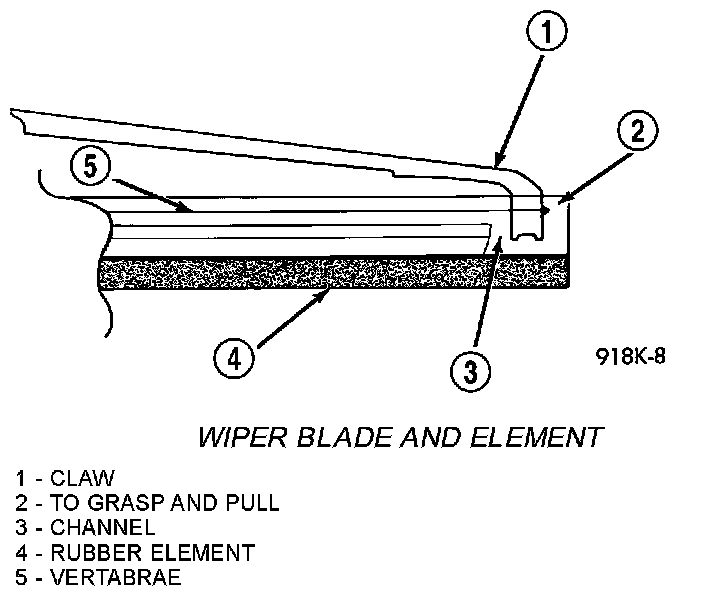 1
2
5
4
3
918K-8

WIPER BLADE AND ELEMENT

1 - CLAW
2 - TO GRASP AND PULL
3 - CHANNEL
4 - RUBBER ELEMENT
5 - VERTABRAE