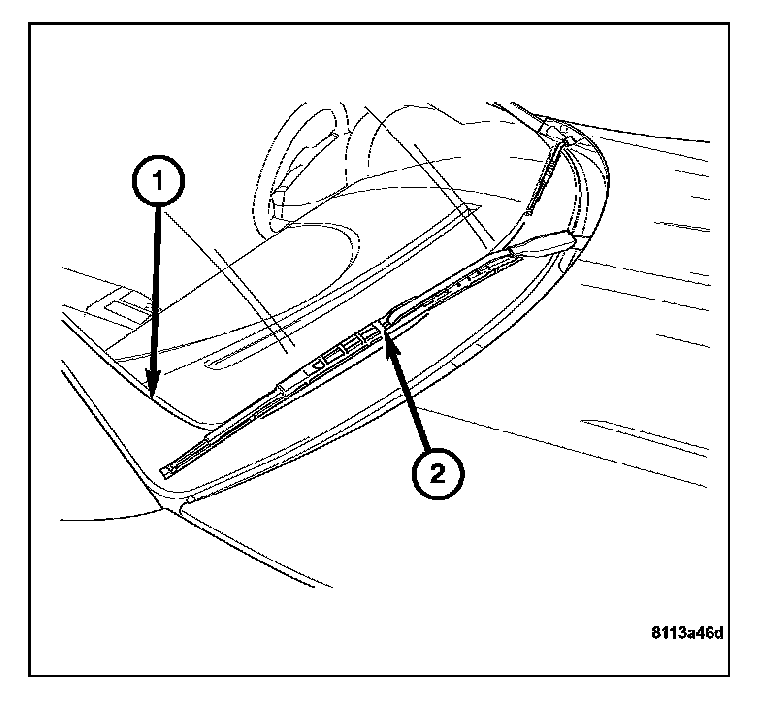 1
2
8113a46d