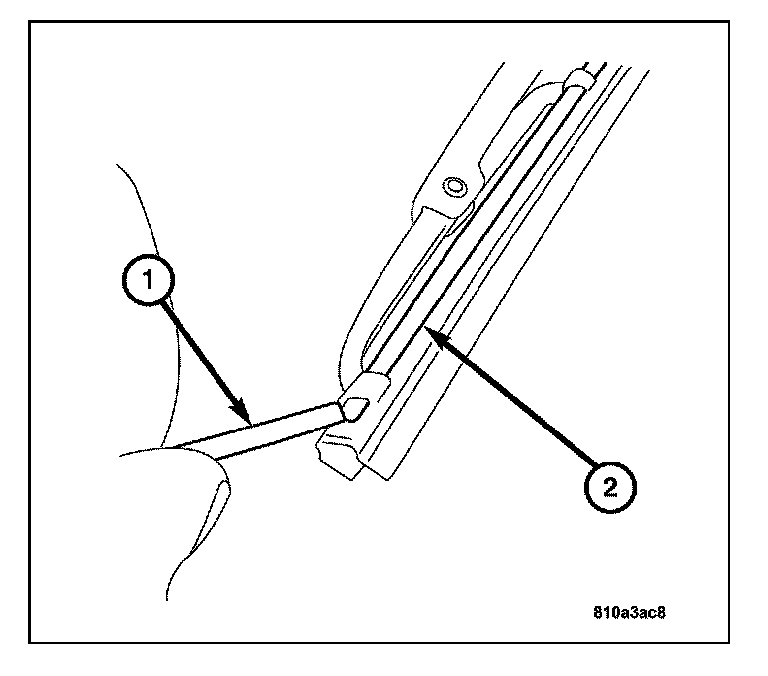 1

2

810a3ac8