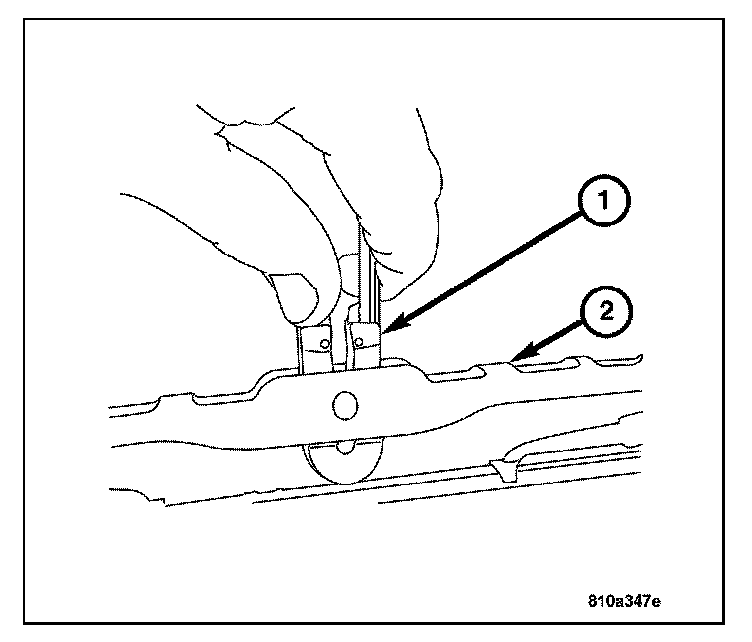 1
2
810a347e