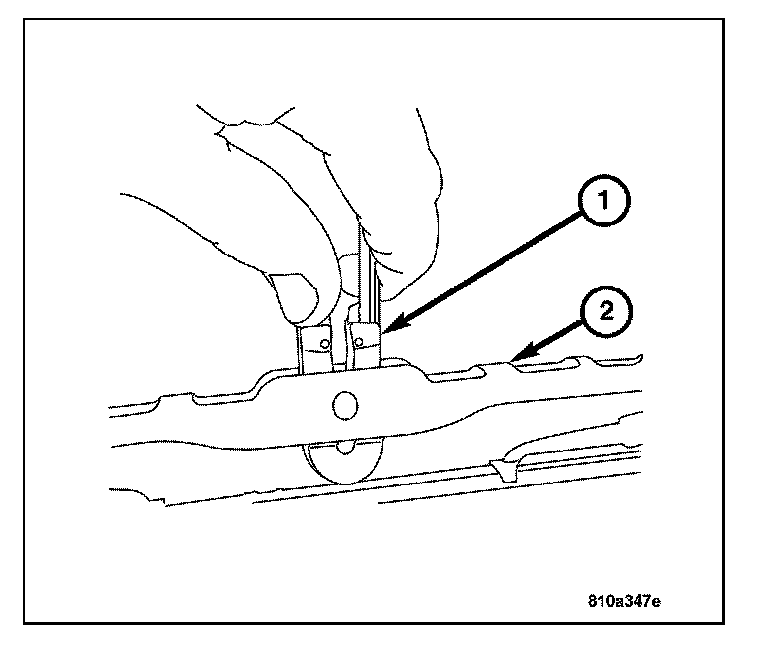 1
2
810a347e