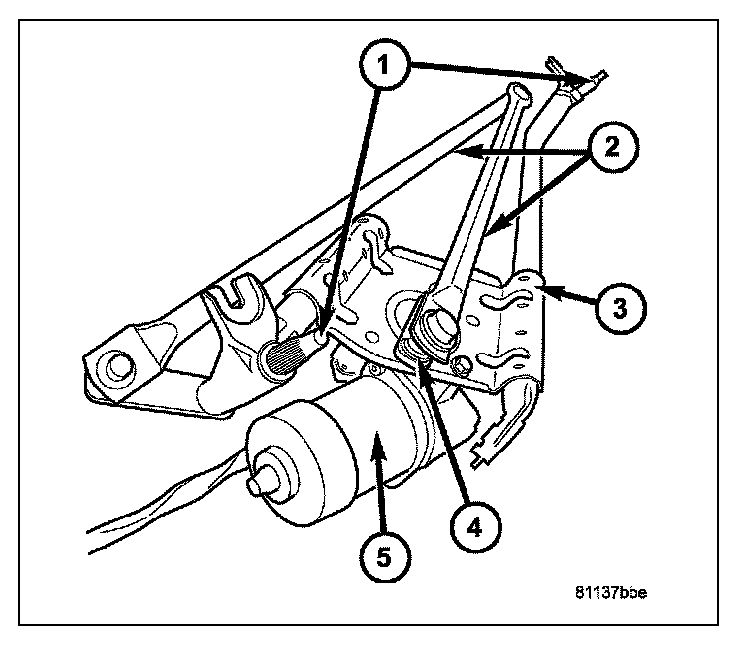 1
2
3
4
5
81137bbe