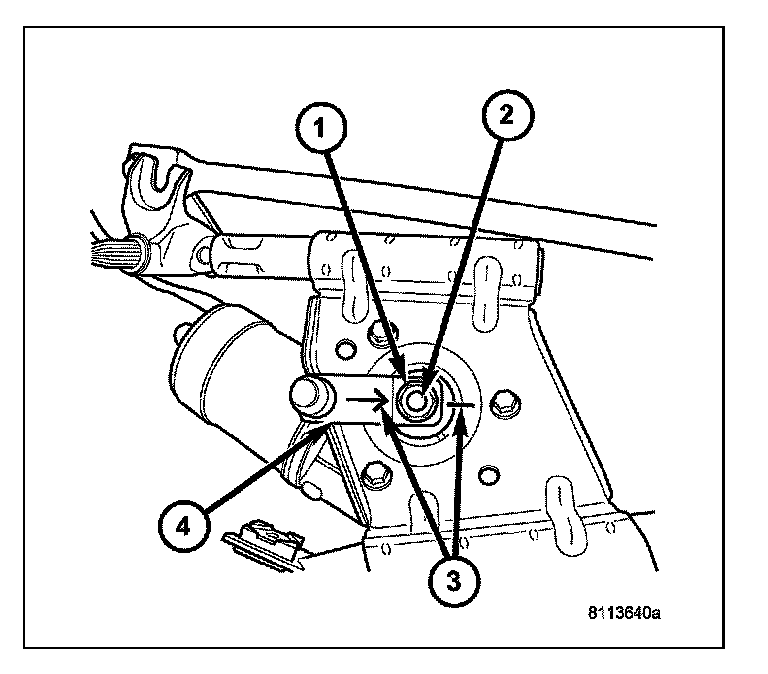 1
2
4
3
8113640a