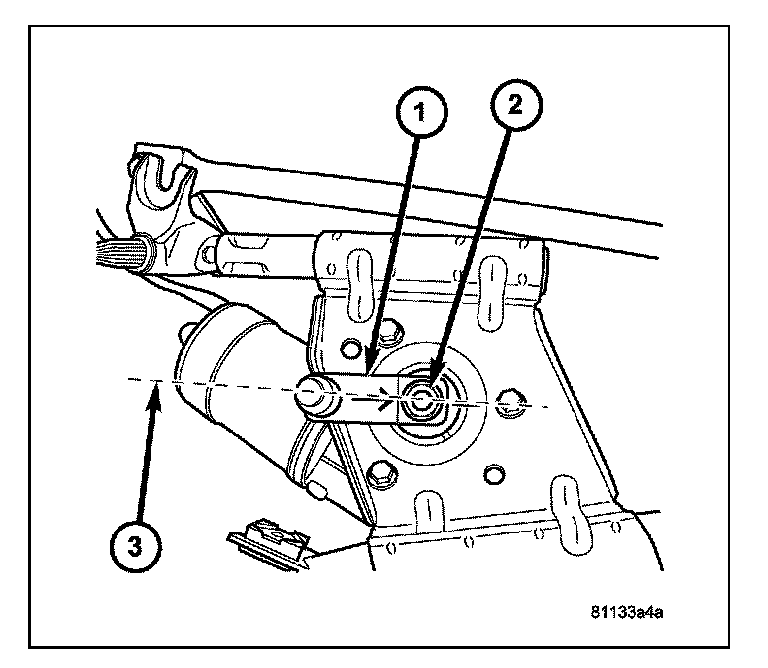 1
2
3
81133a4a