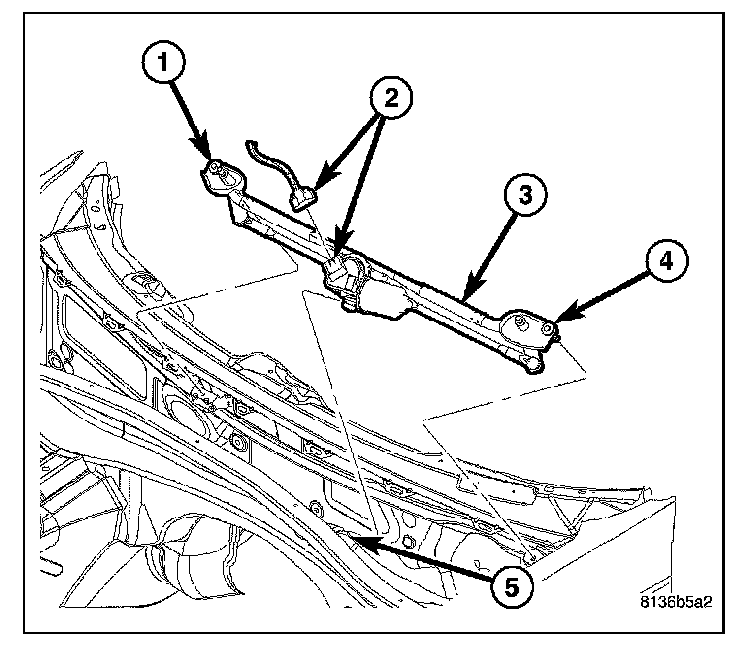 1
2
3
4
5
8136b5a2