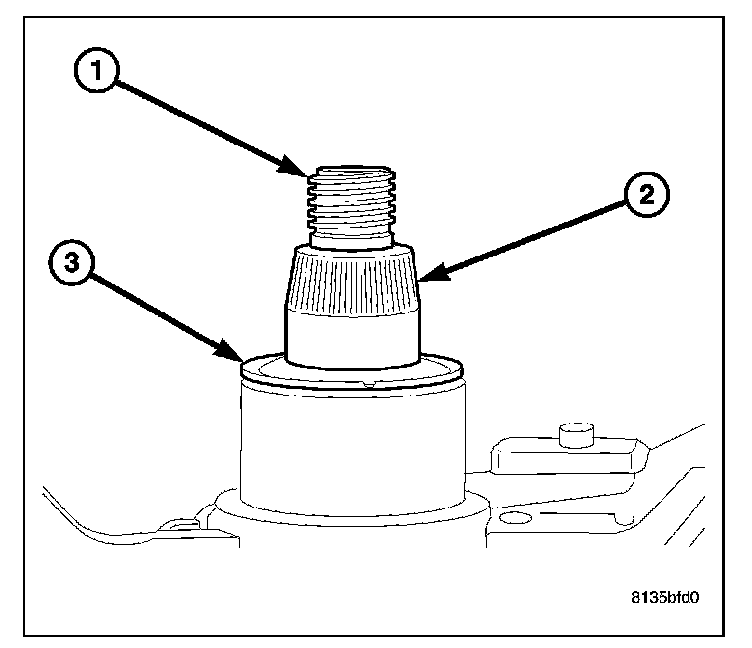 1
2
3
8135bfd0