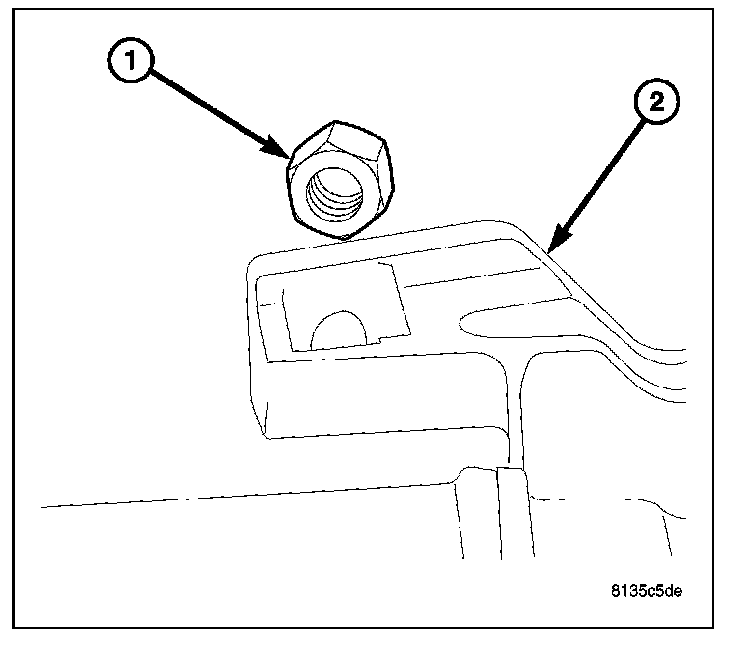 1
2
8135c5de