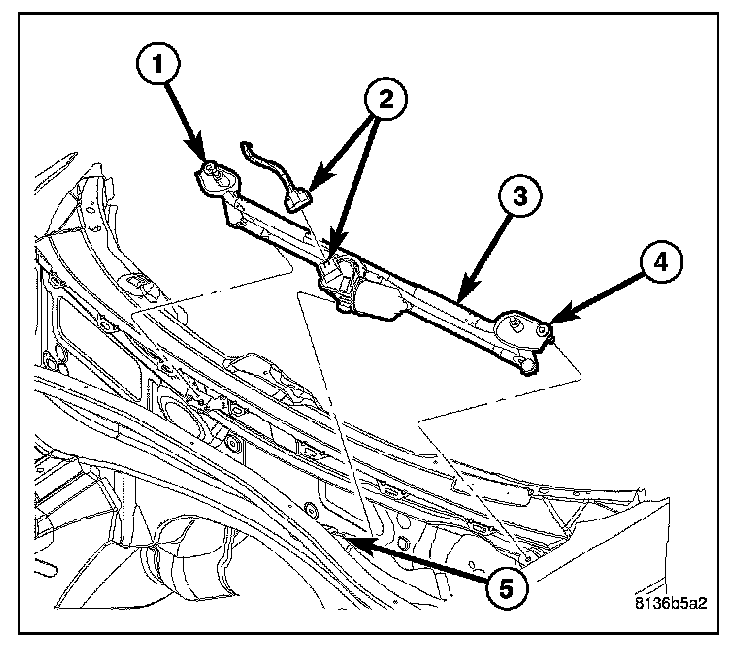 1
2
3
4
5
8136b5a2