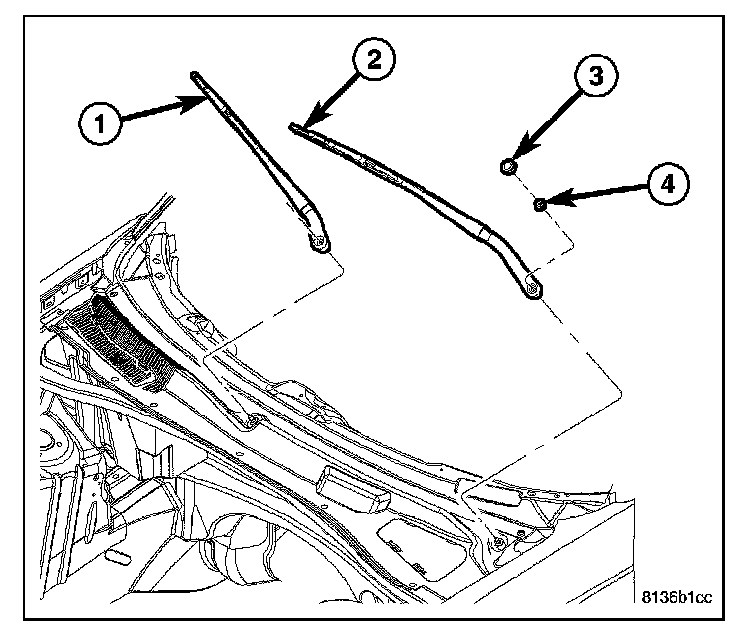 1
2
3
4
8136b1cc