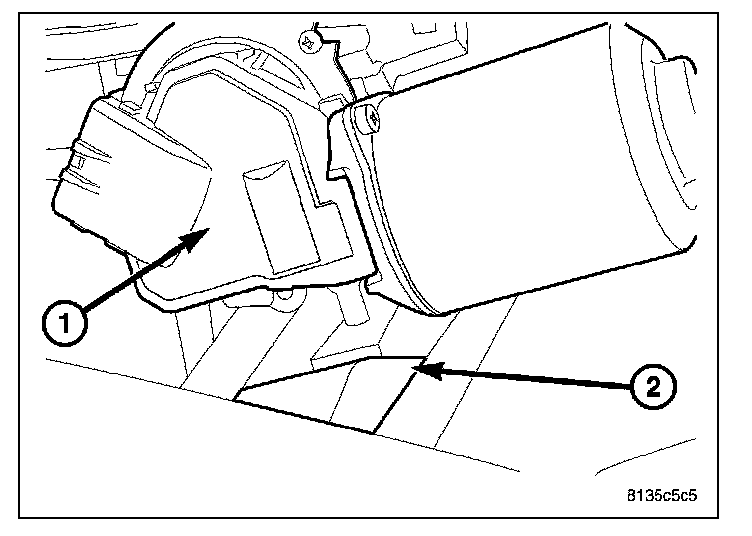 1

2

8135c5c5