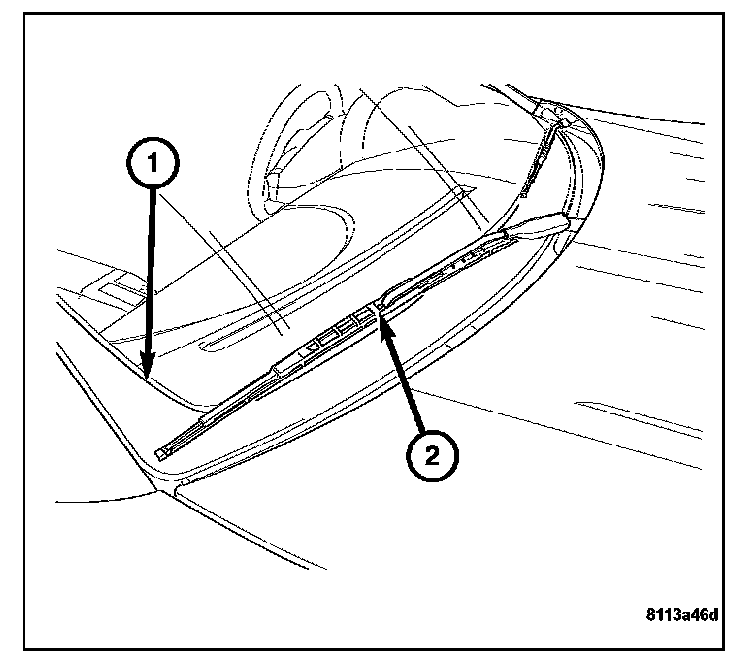 1
2
8113a46d