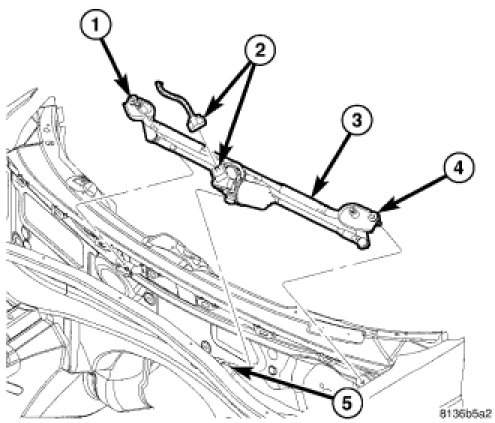 1
2
3
4
5
8136b5a2