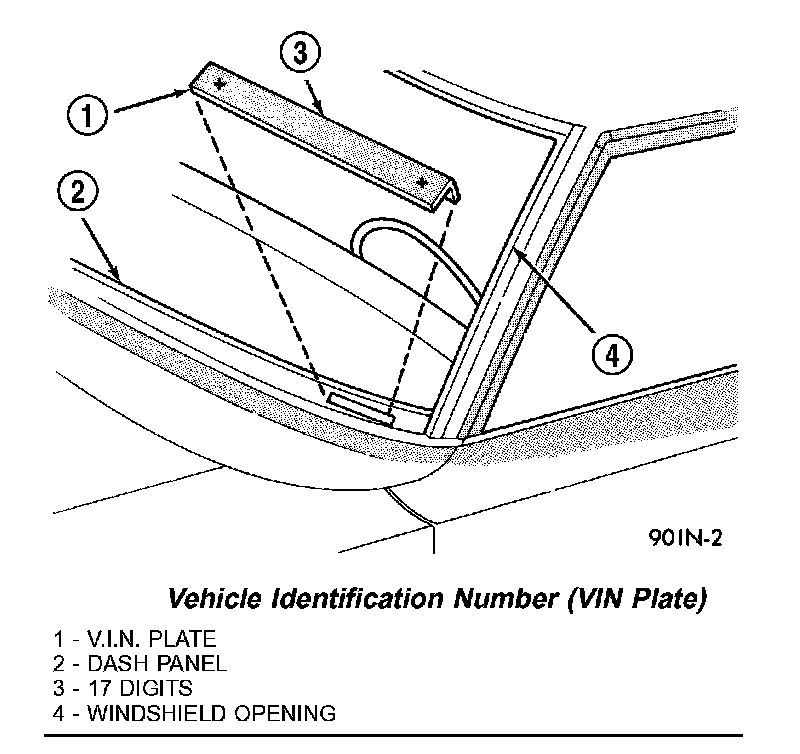 3

1

2

4

90IN-2

Vehicle Identification Number (VIN Plate)

1 - V.I.N. PLATE
2 - DASH PANEL
3 - 17 DIGITS
4 - WINDSHIELD OPENING