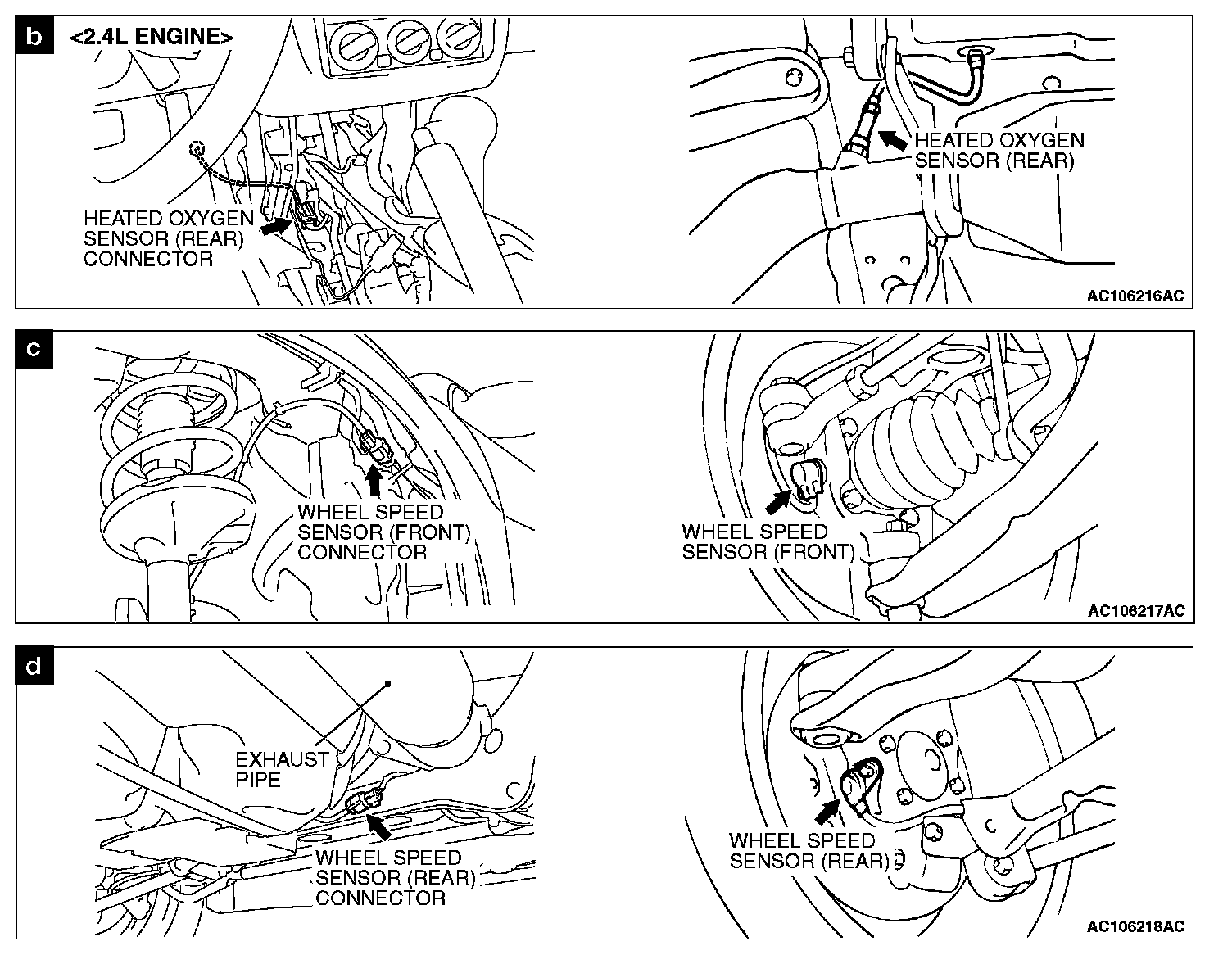 b

<2.4L ENGINE>

HEATED OXYGEN SENSOR (REAR) CONNECTOR

HEATED OXYGEN SENSOR (REAR)

AC106216AC

c

WHEEL SPEED SENSOR (FRONT) CONNECTOR

WHEEL SPEED SENSOR (FRONT)

AC106217AC

d

EXHAUST PIPE

WHEEL SPEED SENSOR (REAR) CONNECTOR

WHEEL SPEED SENSOR (REAR)

AC106218AC