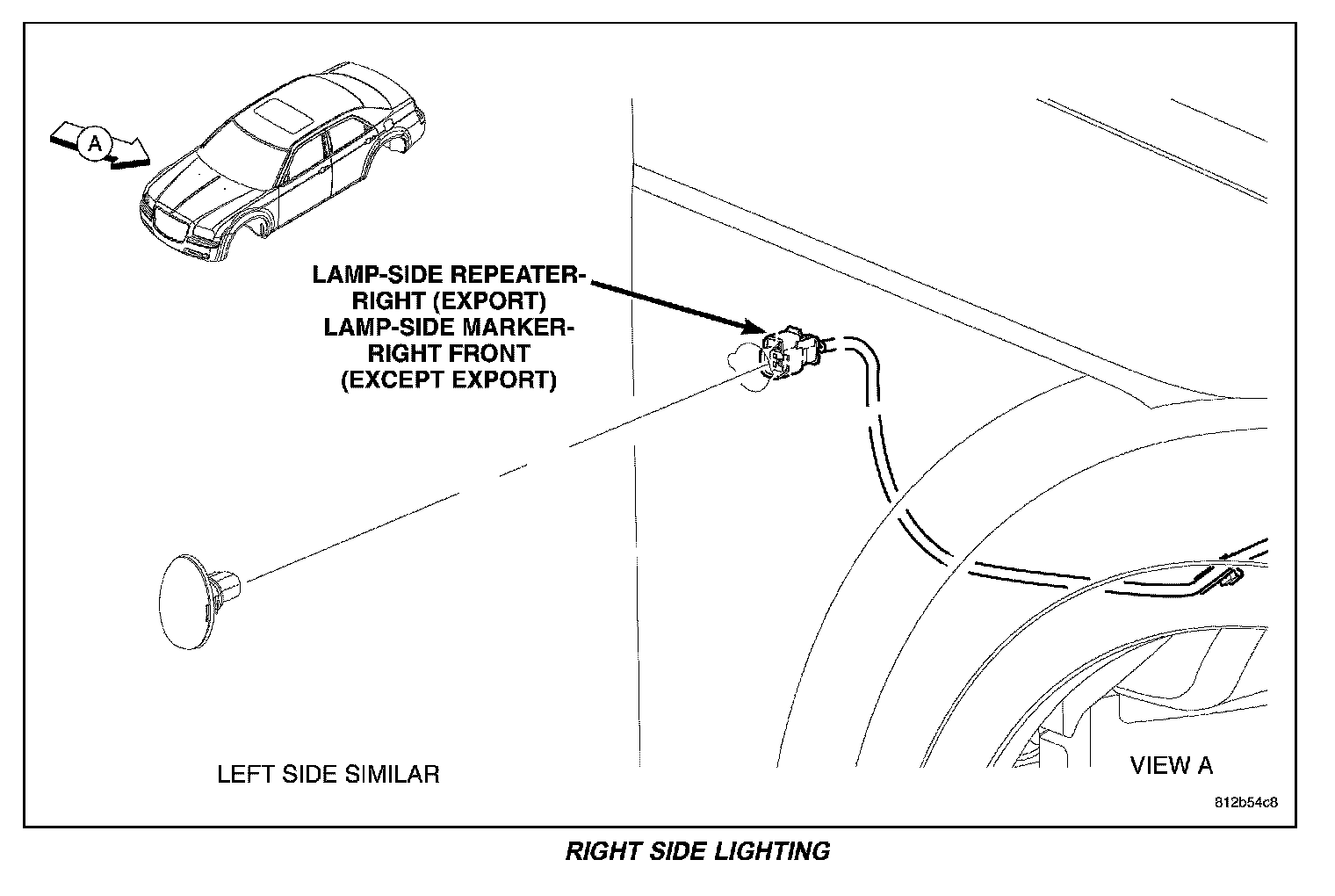 A

LAMP-SIDE REPEATER-RIGHT (EXPORT)
LAMP-SIDE MARKER-RIGHT FRONT
(EXCEPT EXPORT)

LEFT SIDE SIMILAR

VIEW A

812b54c8

RIGHT SIDE LIGHTING