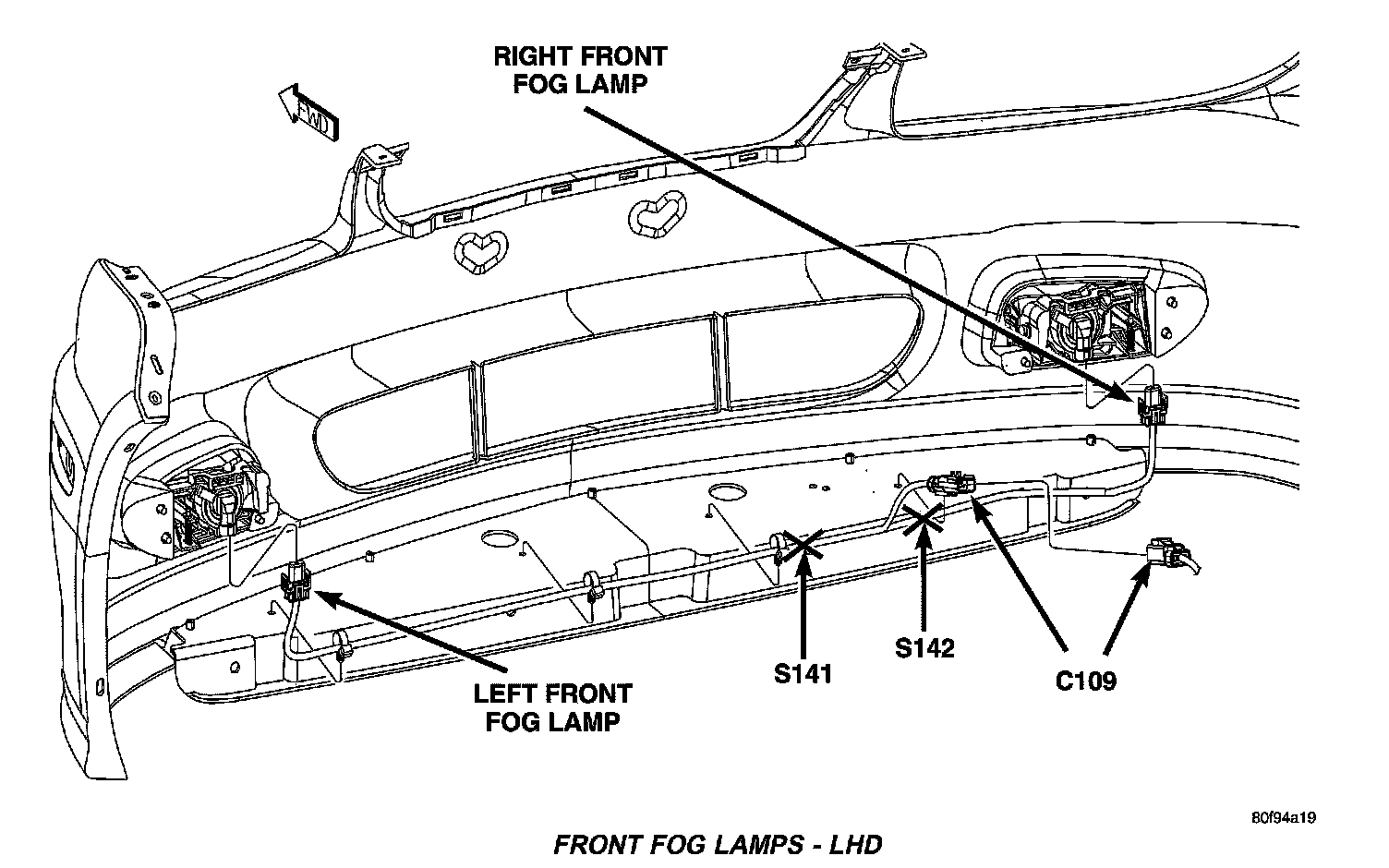 RIGHT FRONT
FOG LAMP

FWD

LEFT FRONT
FOG LAMP

S141

S142

C109

80f94a19

FRONT FOG LAMPS - LHD