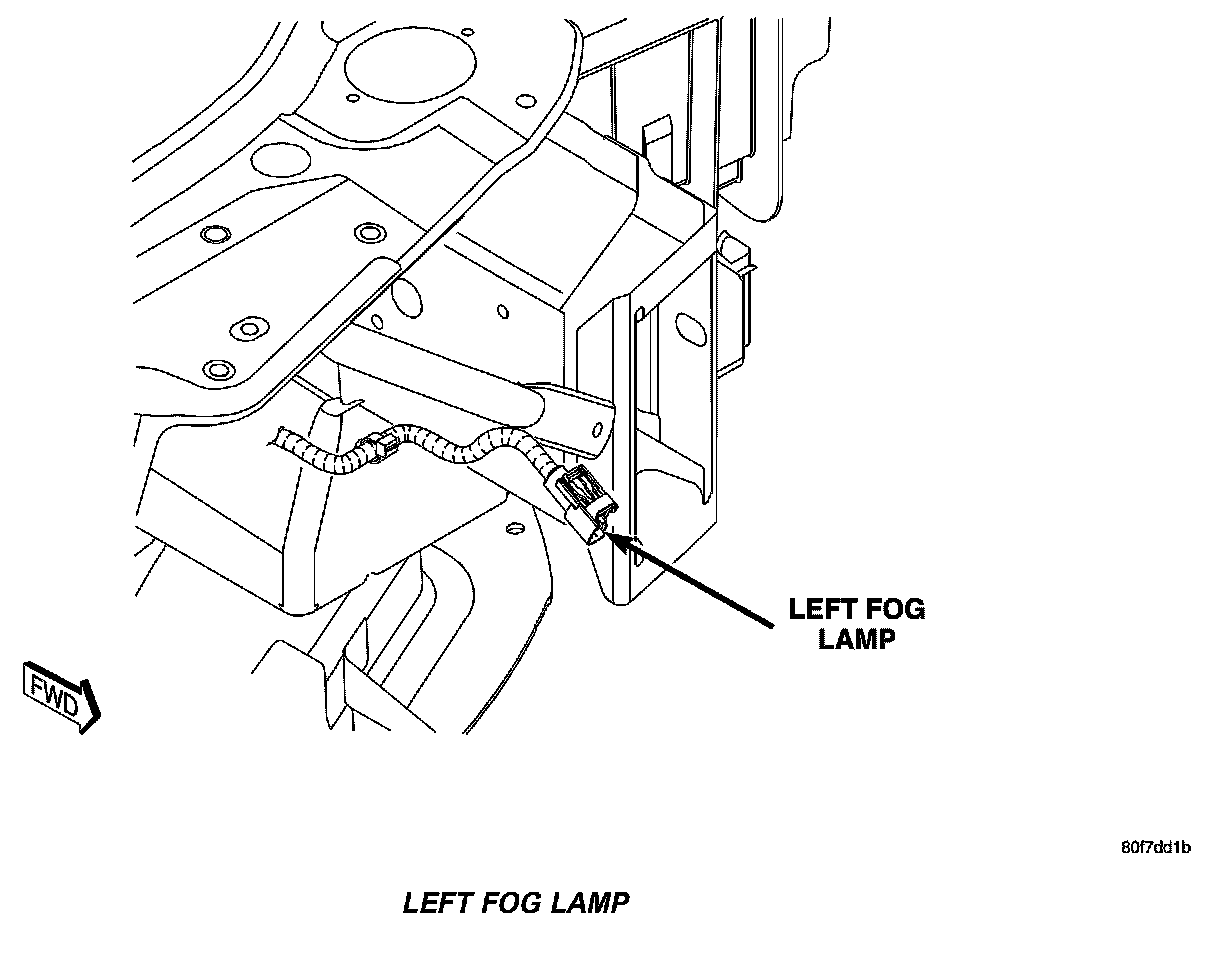 LEFT FOG LAMP

FWD

80f7dd1b

LEFT FOG LAMP