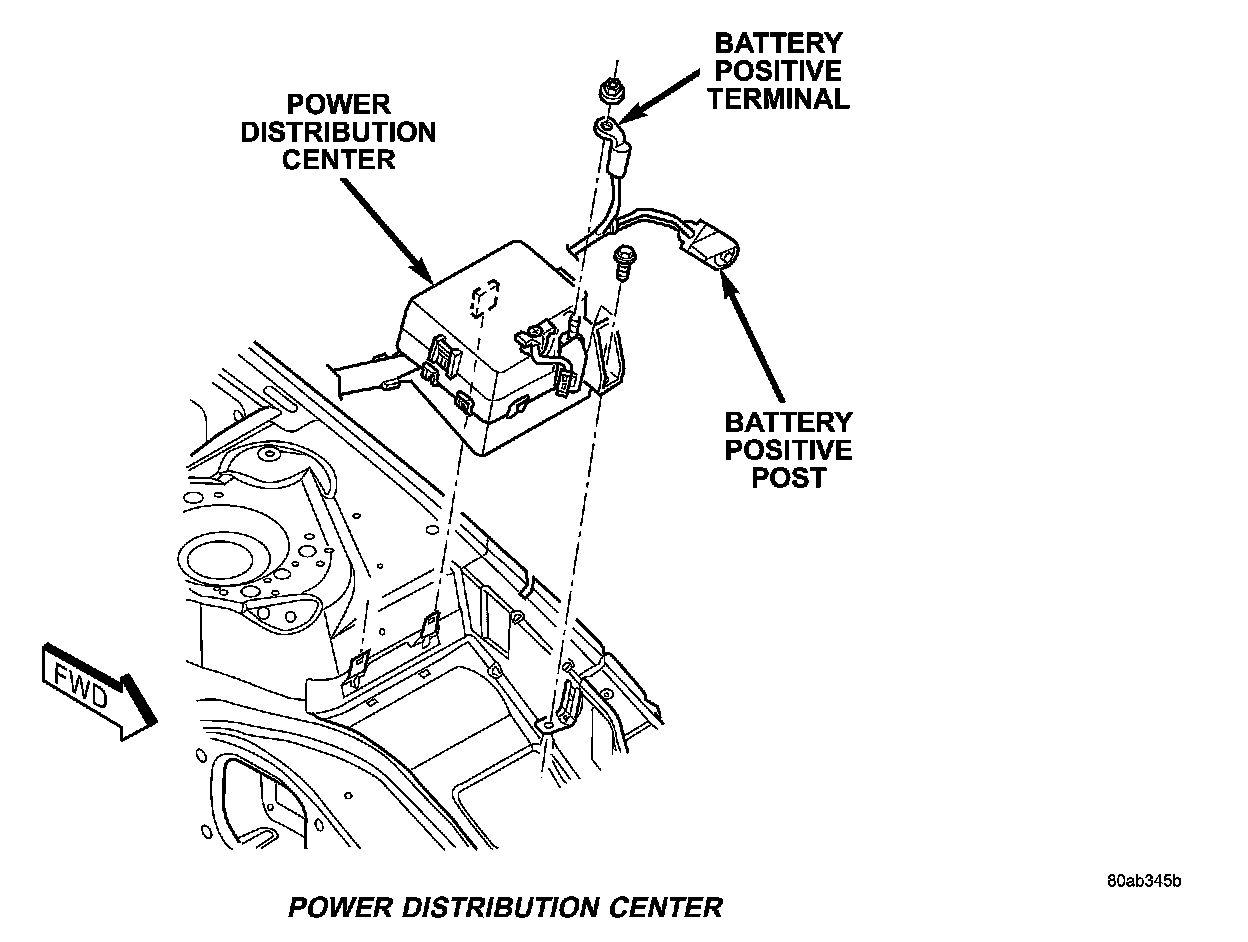 POWER DISTRIBUTION CENTER

BATTERY POSITIVE TERMINAL

BATTERY POSITIVE POST

FWD

80ab345b

POWER DISTRIBUTION CENTER