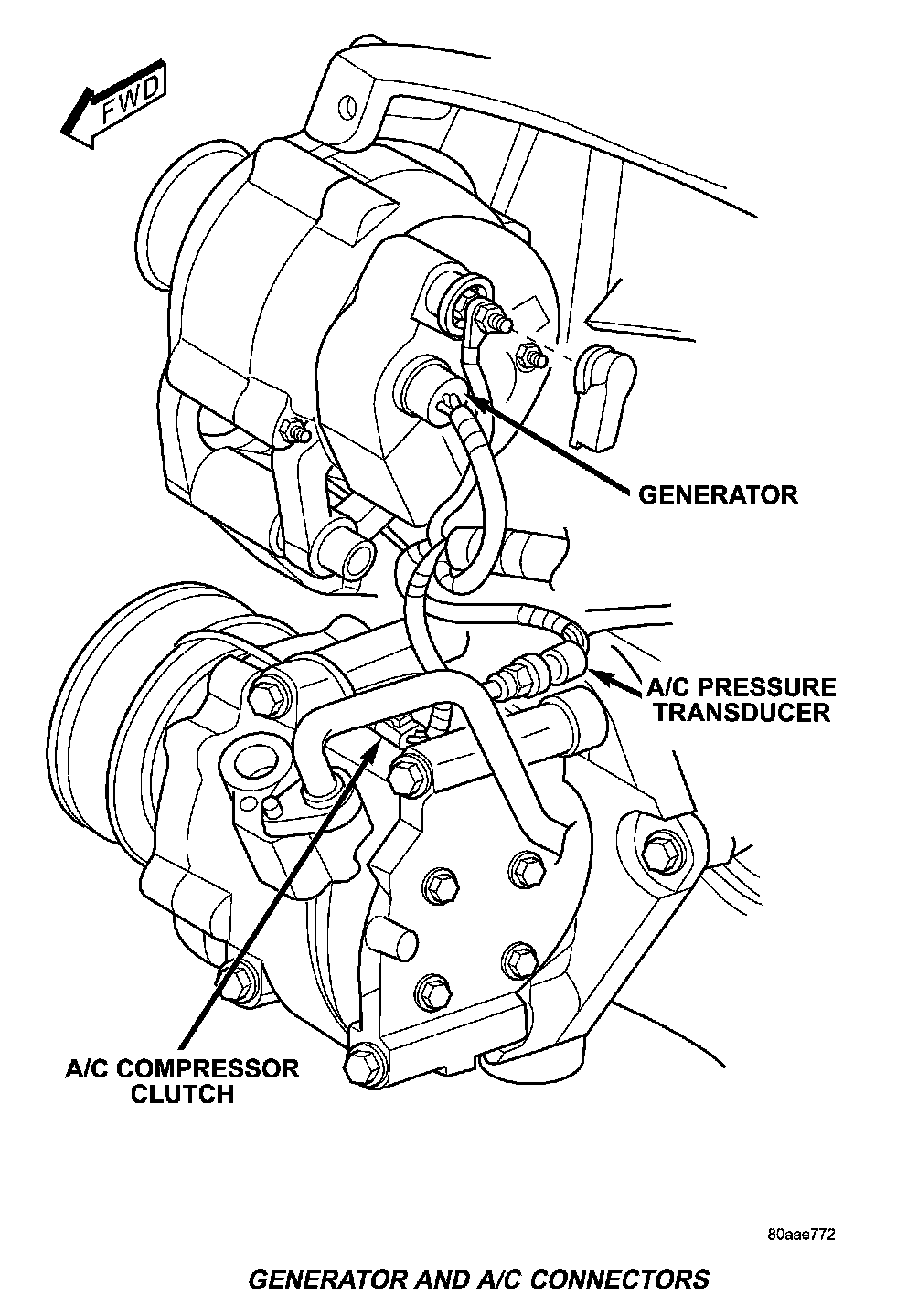 FWD

GENERATOR

A/C PRESSURE TRANSDUCER

A/C COMPRESSOR CLUTCH

80aae772

GENERATOR AND A/C CONNECTORS