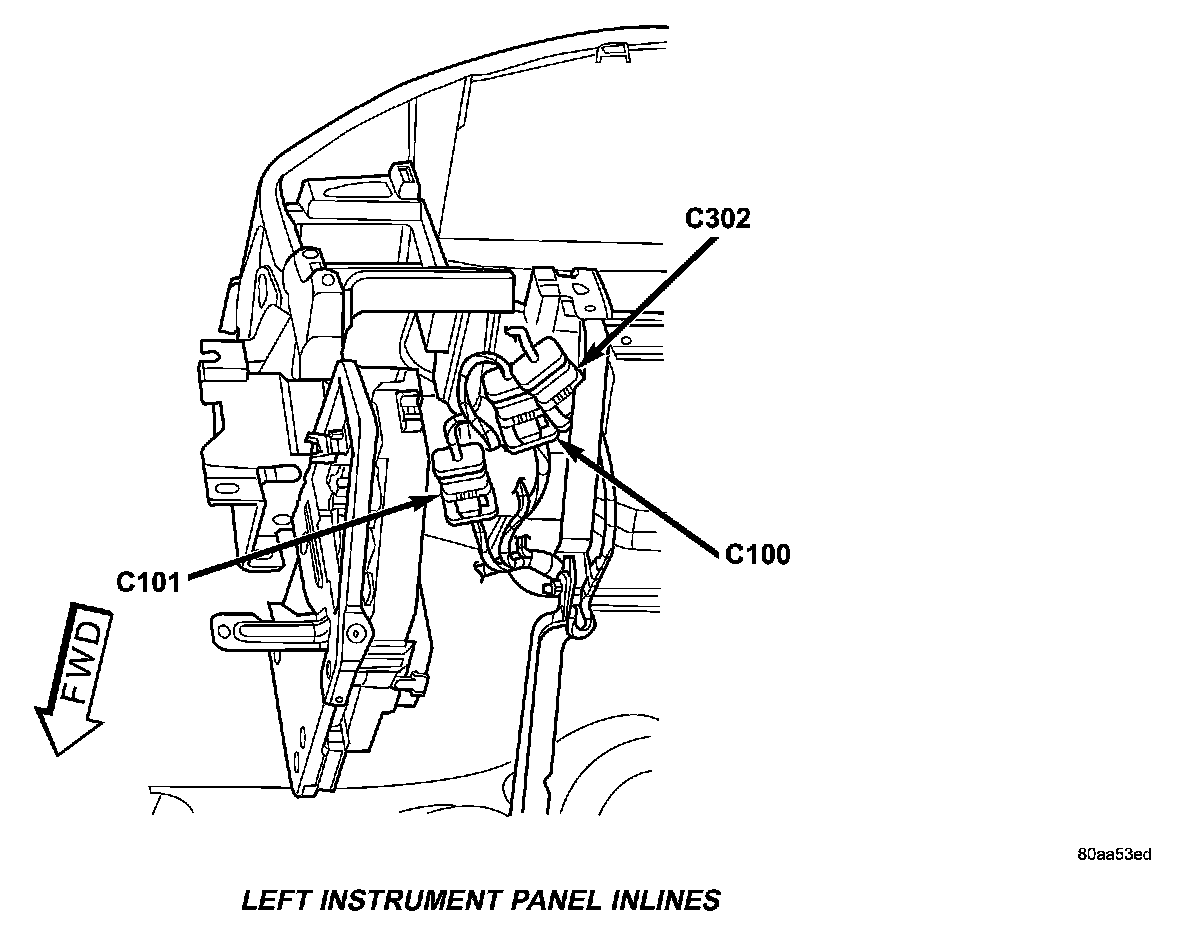 C302

C101

C100

FWD

80aa53ed

LEFT INSTRUMENT PANEL INLINES