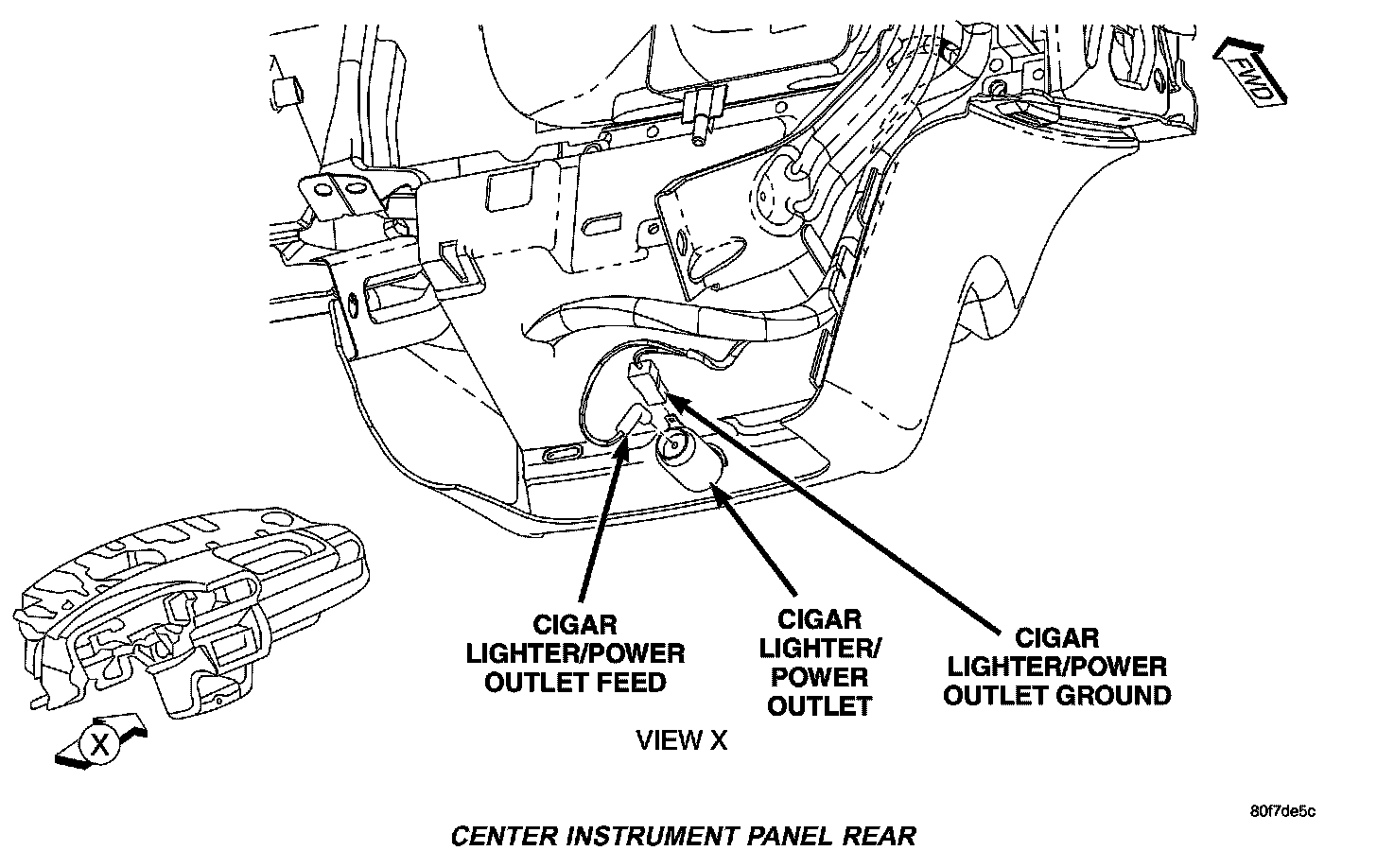 FWD

CIGAR LIGHTER/POWER OUTLET FEED

CIGAR LIGHTER/ POWER OUTLET

CIGAR LIGHTER/POWER OUTLET GROUND

X

VIEW X

80f7de5c

CENTER INSTRUMENT PANEL REAR