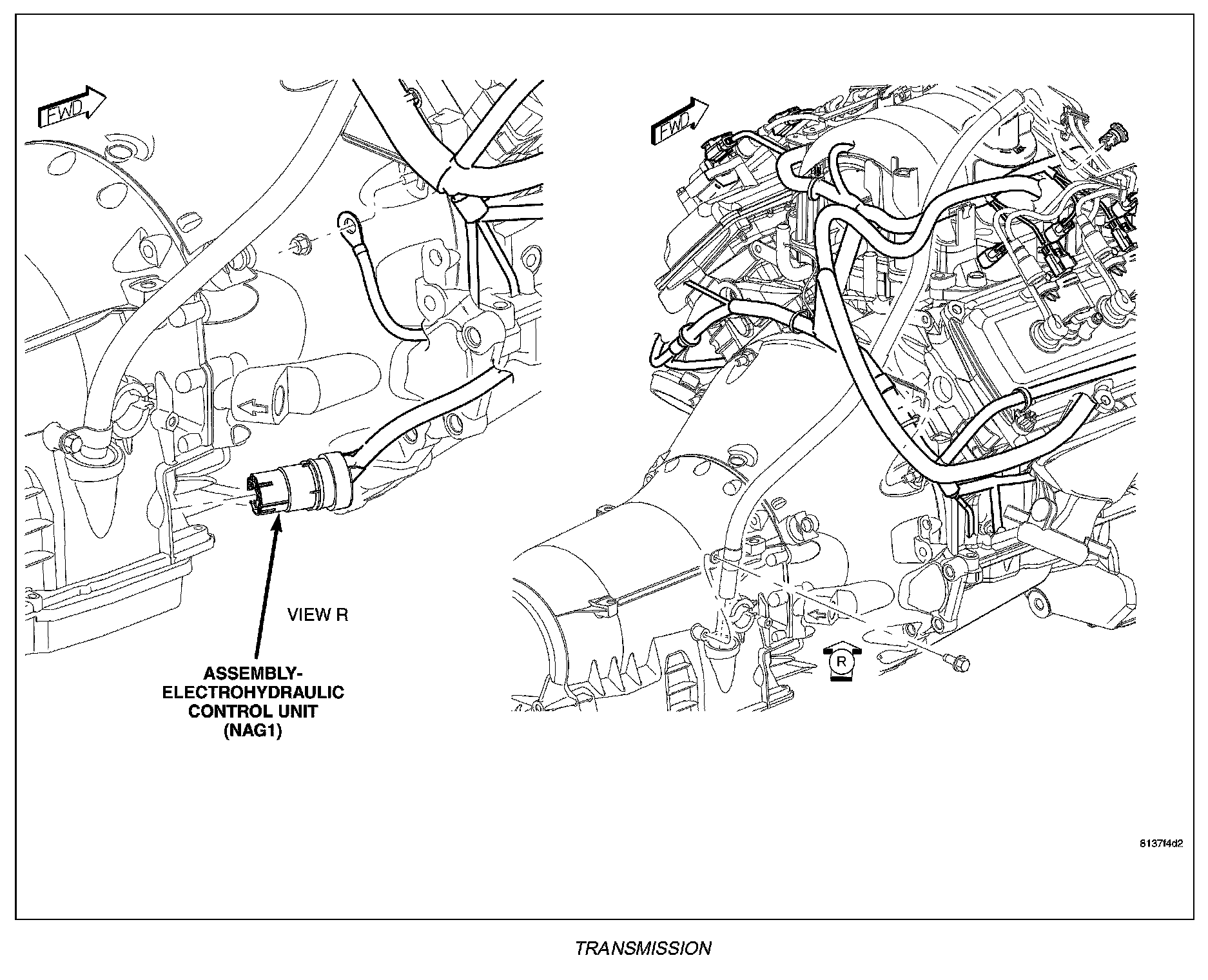 FWD

VIEW R

ASSEMBLY-ELECTROHYDRAULIC CONTROL UNIT (NAG1)

FWD

R

8137f4d2

TRANSMISSION