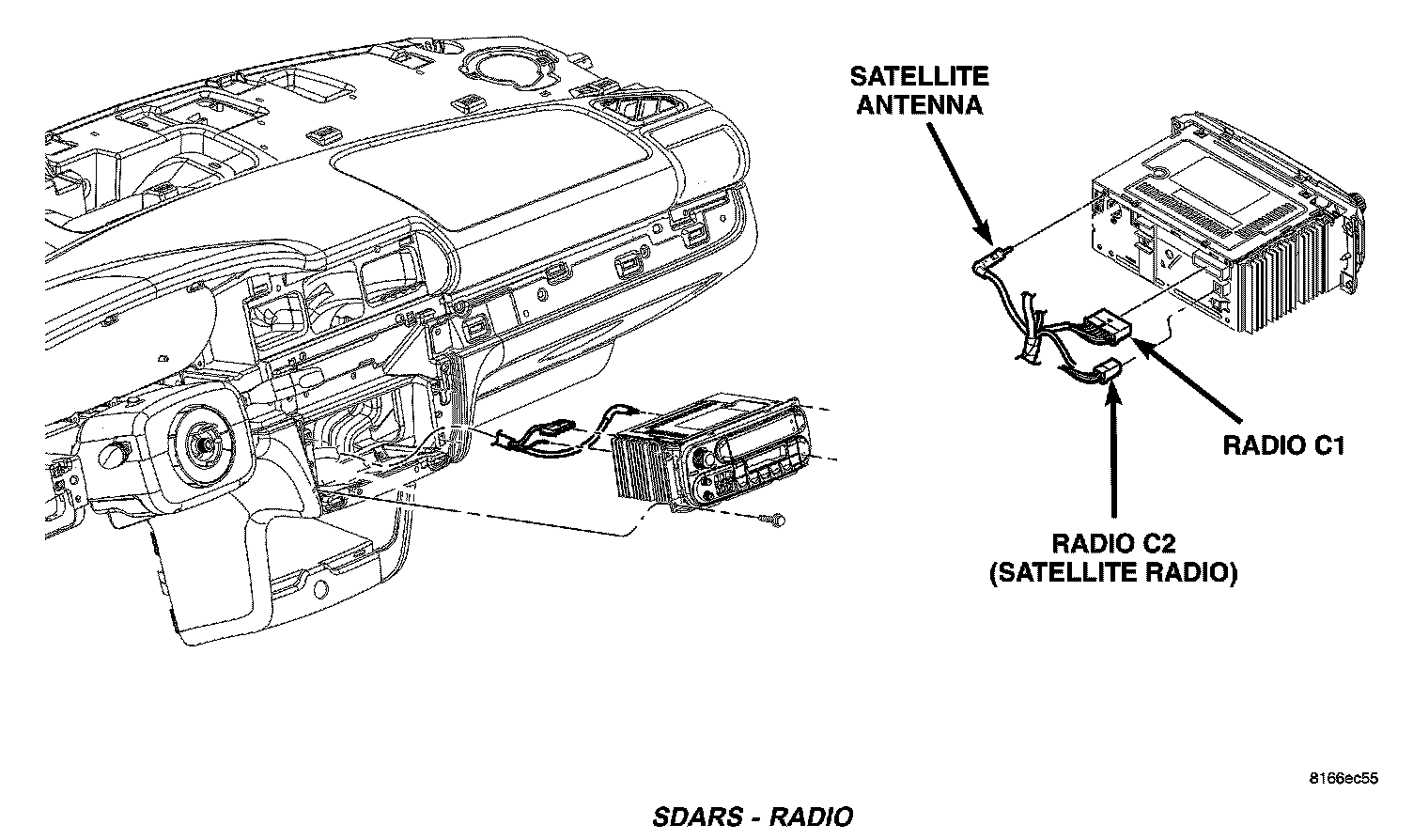 SATELLITE ANTENNA

RADIO C1

RADIO C2 (SATELLITE RADIO)

8166ec55

SDARS - RADIO