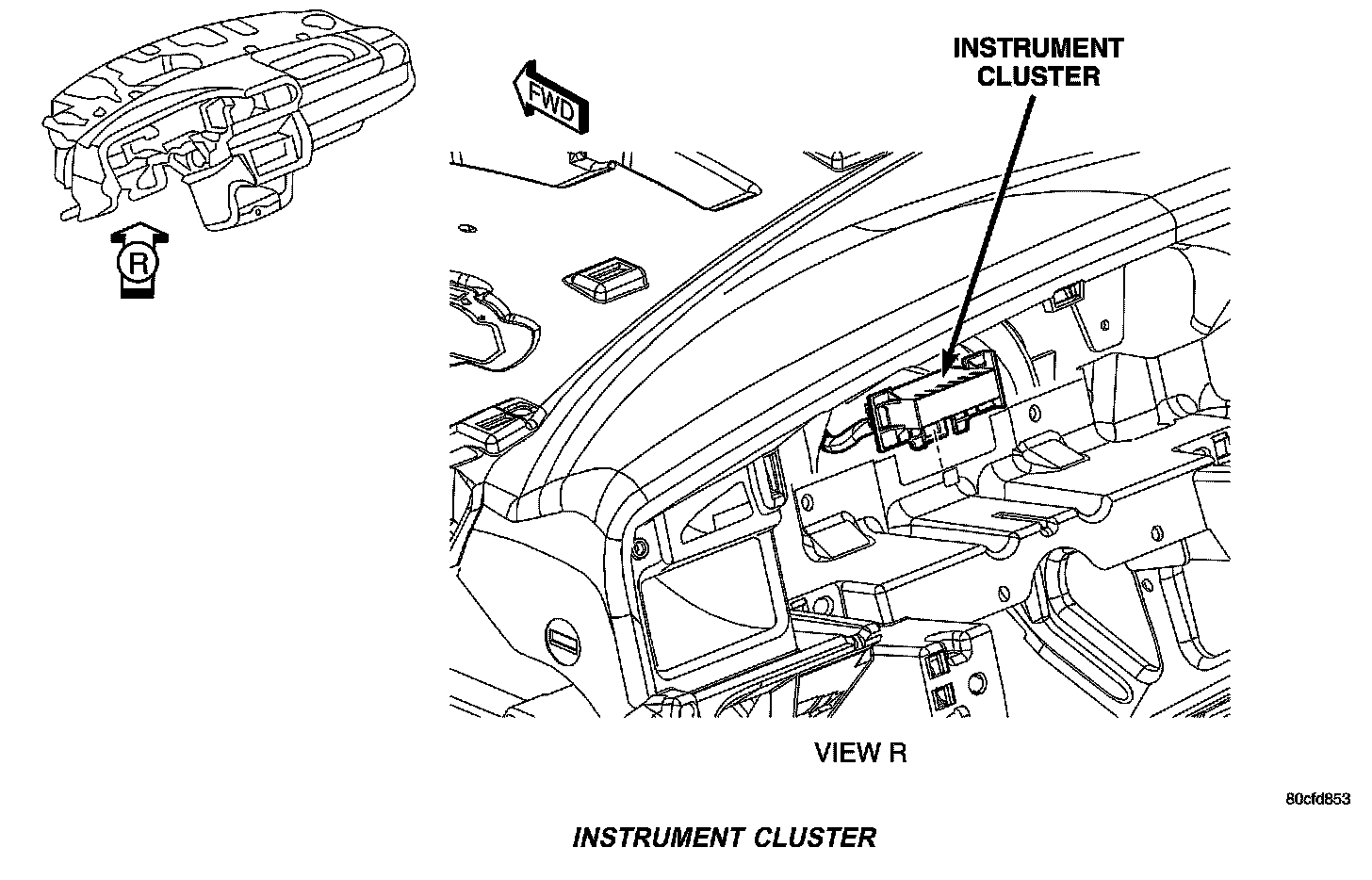 R

FWD

INSTRUMENT CLUSTER

VIEW R

80cfd853

INSTRUMENT CLUSTER