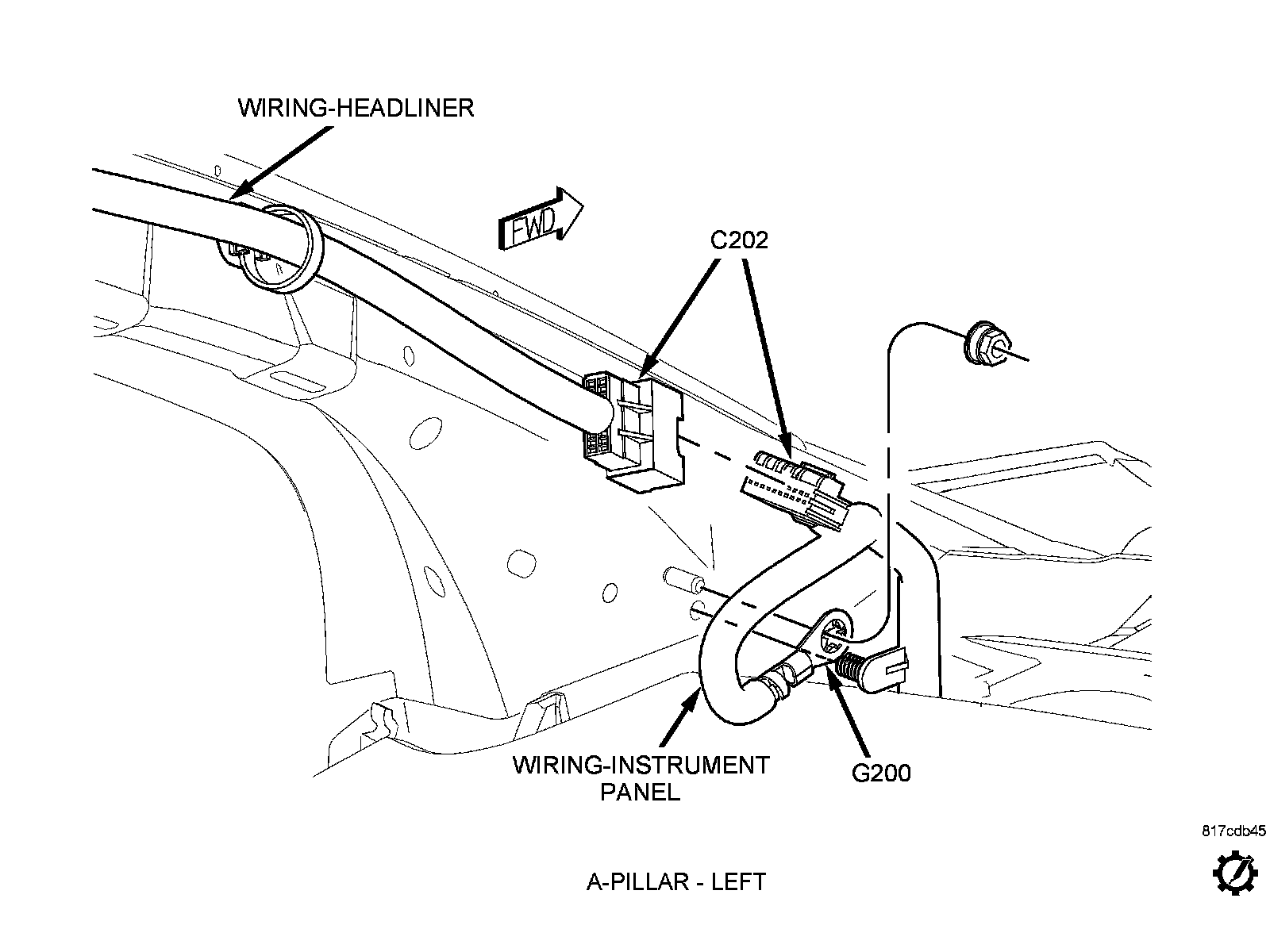 WIRING-HEADLINER

FWD

C202

WIRING-INSTRUMENT PANEL

G200

817cdb45

A-PILLAR - LEFT