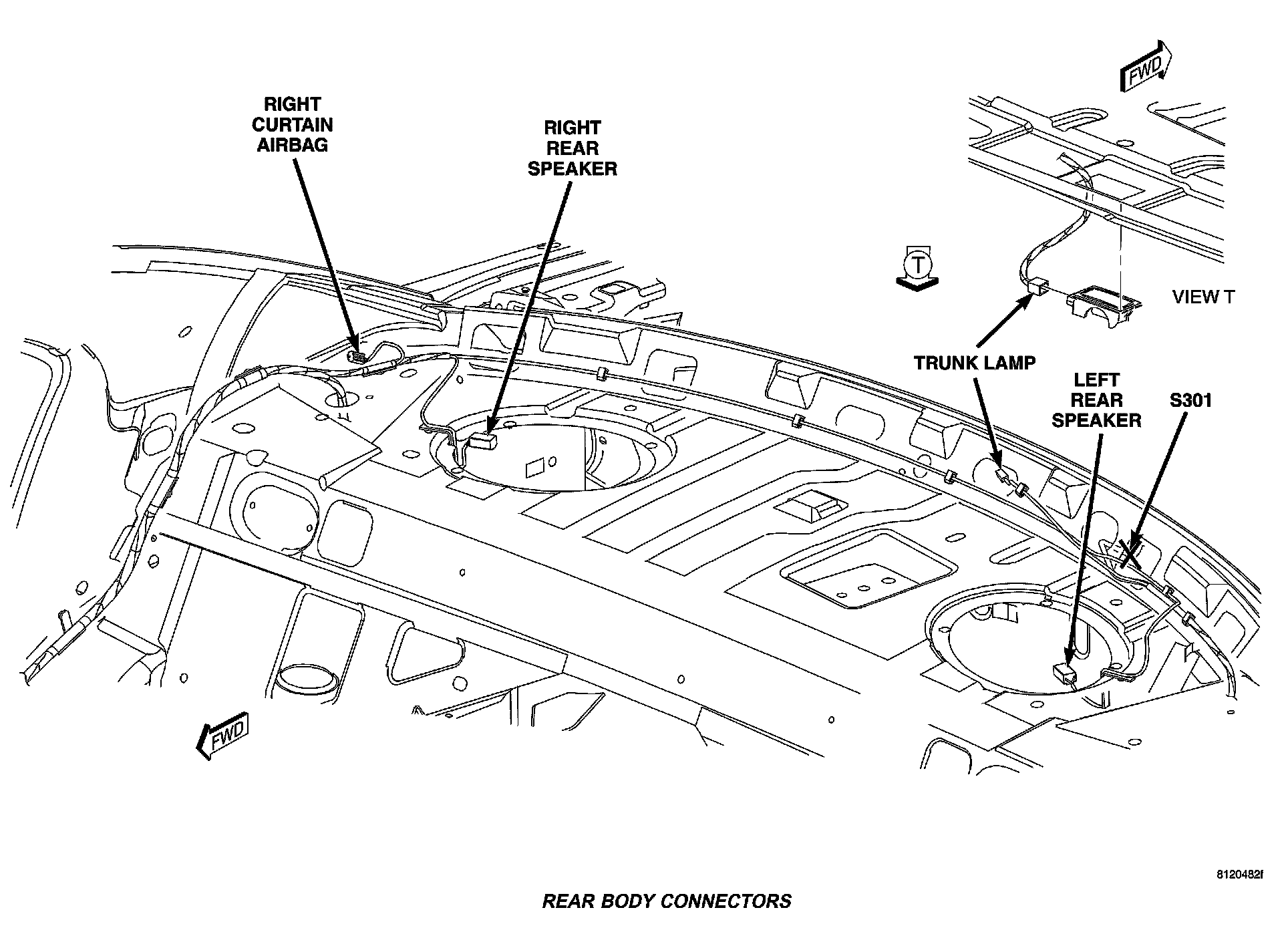 FWD

RIGHT CURTAIN AIRBAG

RIGHT REAR SPEAKER

T

VIEW T

TRUNK LAMP

LEFT REAR SPEAKER

S301

FWD

8120482f

REAR BODY CONNECTORS