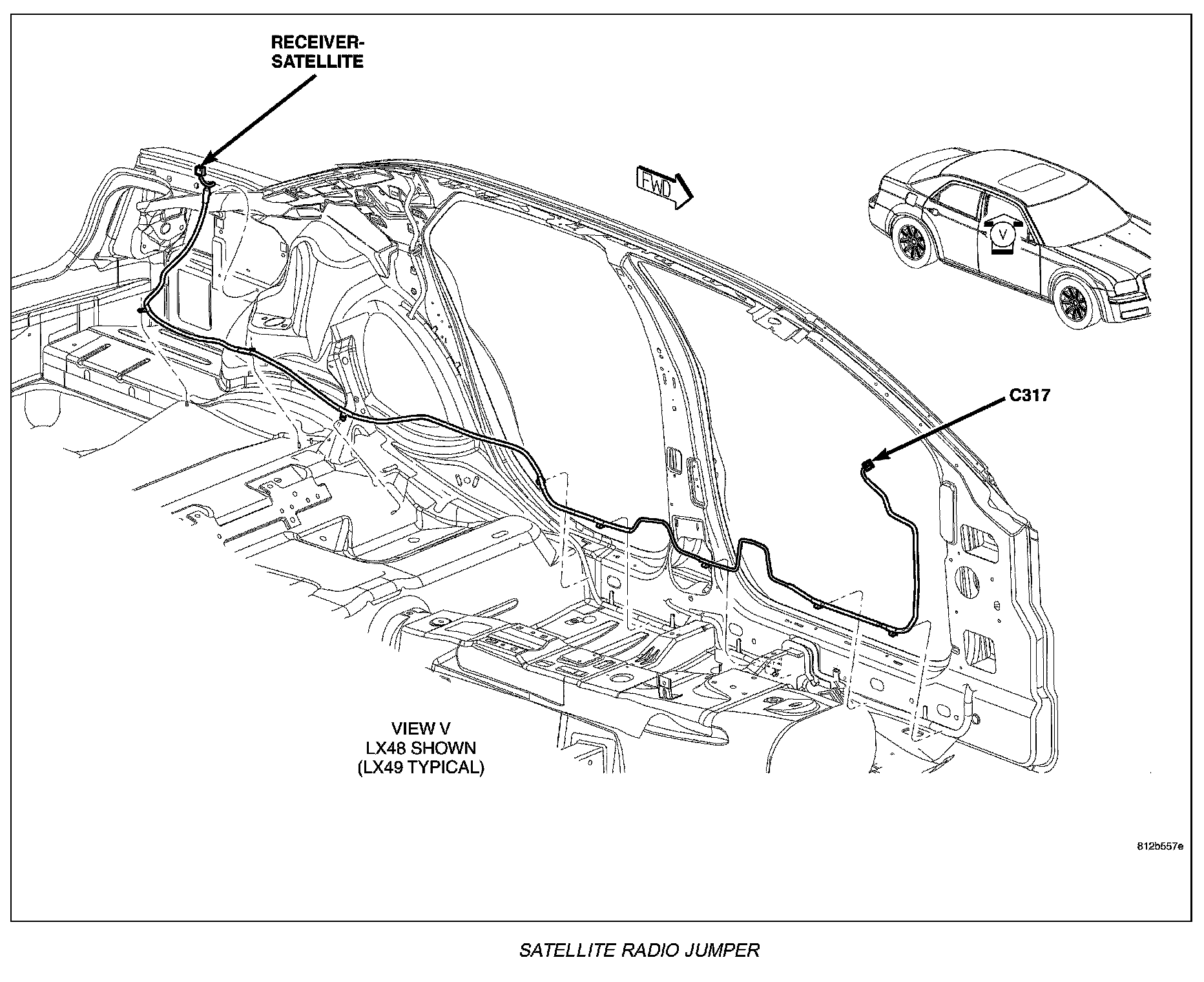 RECEIVER-SATELLITE

FWD

V

C317

VIEW V
LX48 SHOWN
(LX49 TYPICAL)

812b557e

SATELLITE RADIO JUMPER