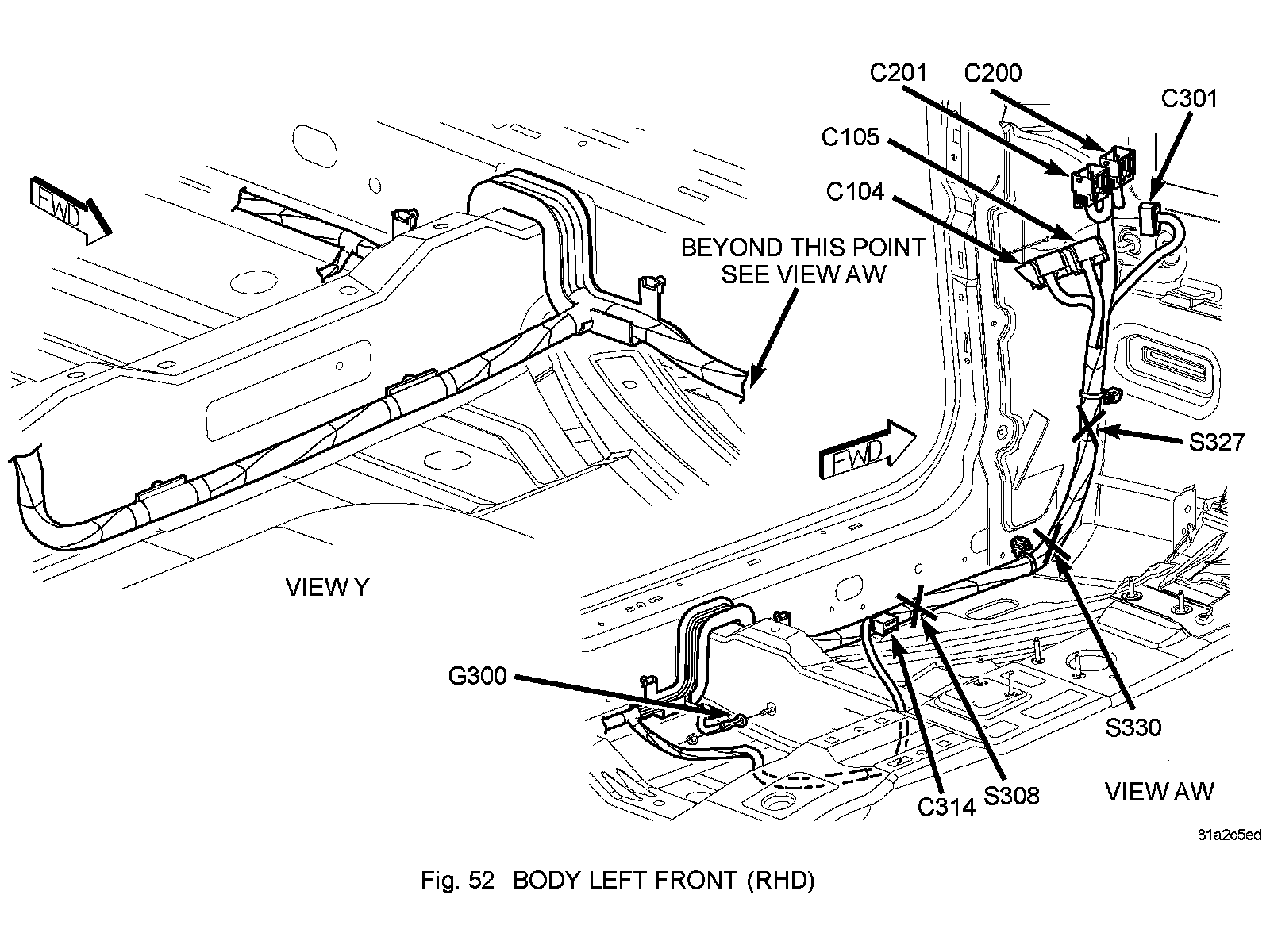 FWD

BEYOND THIS POINT SEE VIEW AW

VIEW Y

C201 C200

C301

C105

C104

FWD

S327

G300

S330

C314 S308

VIEW AW

81a2c5ed

Fig. 52 BODY LEFT FRONT (RHD)