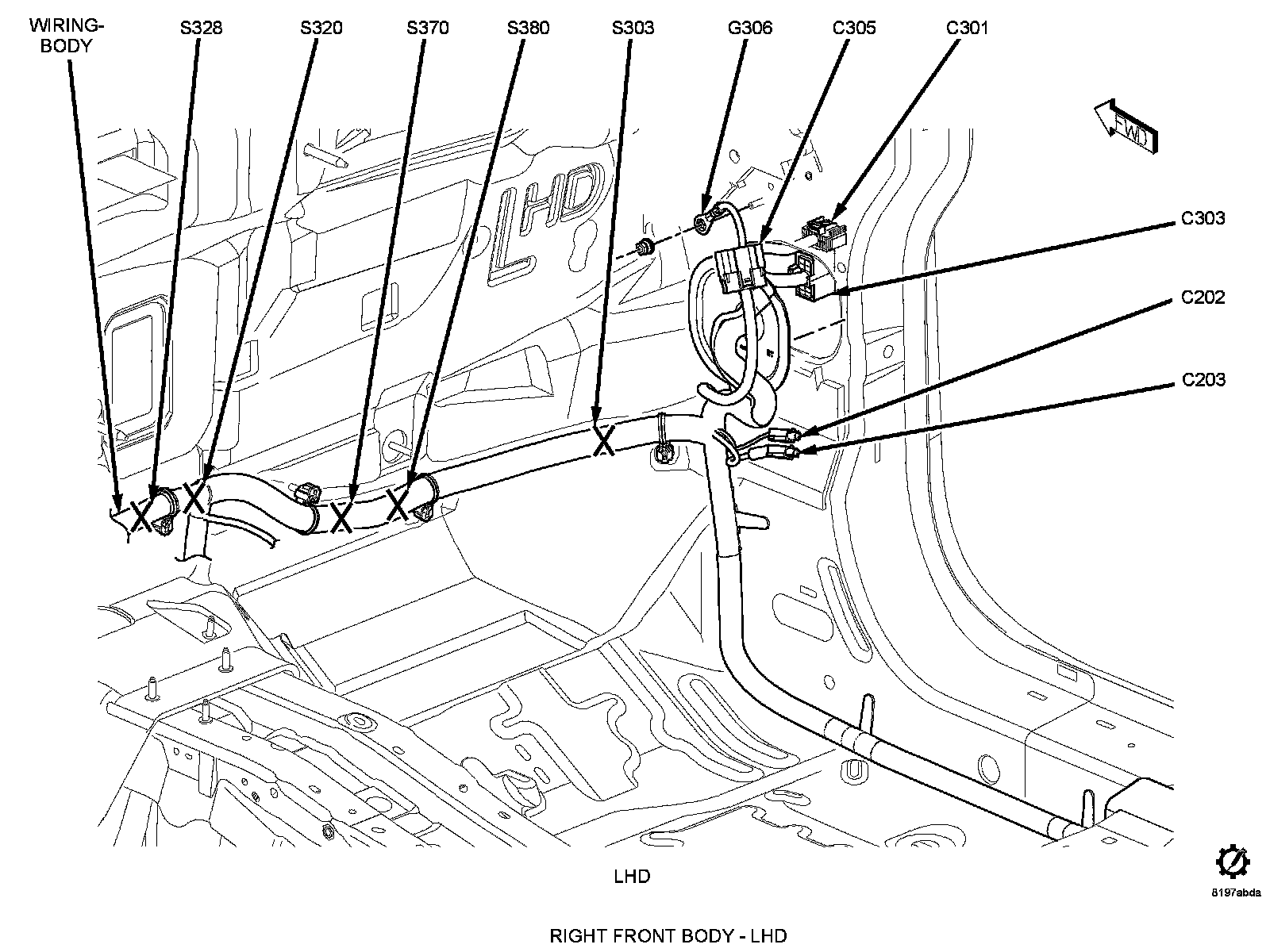 WIRING-BODY

S328

S320

S370

S380

S303

G306

C305

C301

FWD

LHD

C303

C202

C203

LHD

8197abda

RIGHT FRONT BODY - LHD