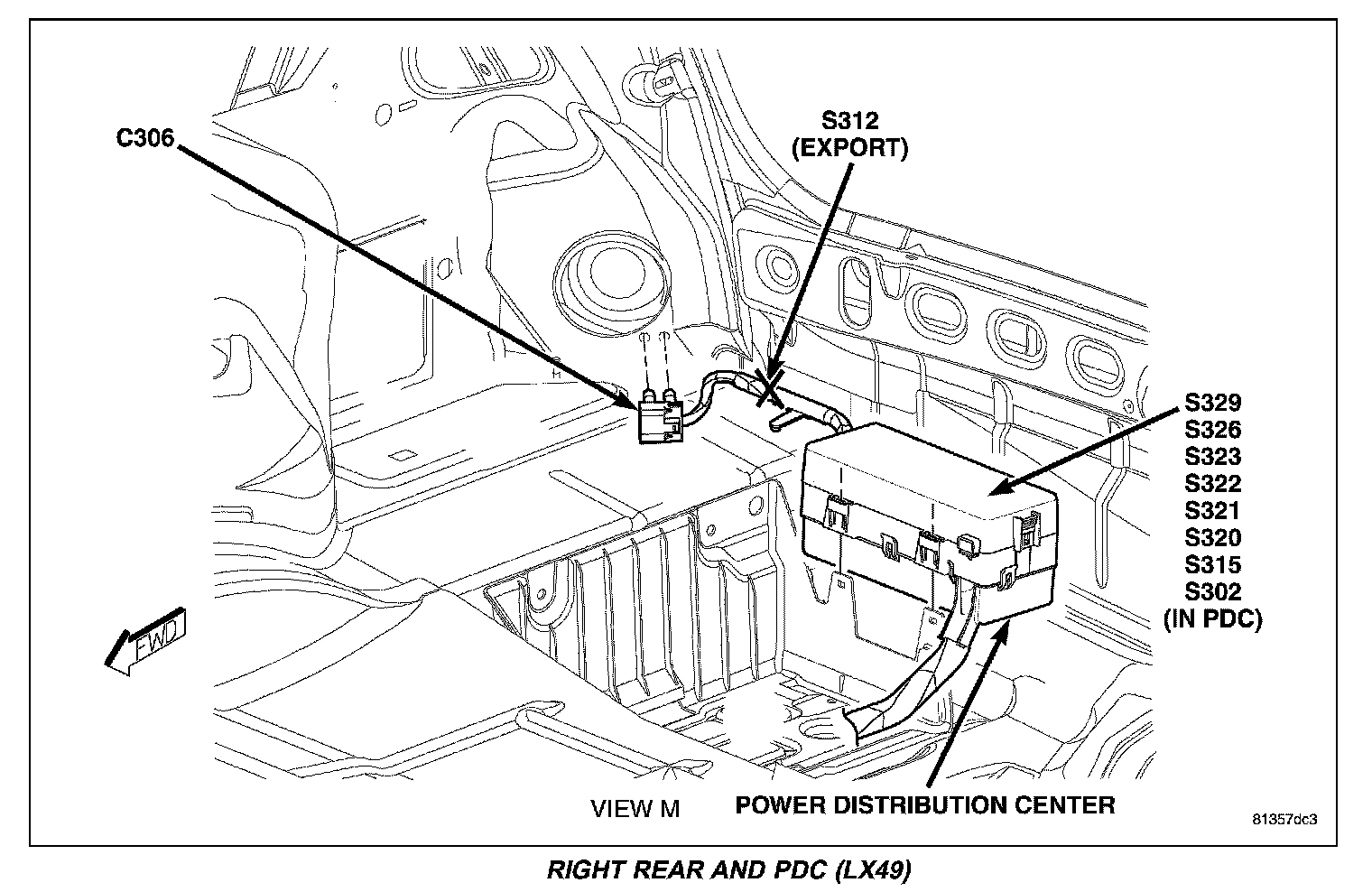 C306

S312
(EXPORT)

S329
S326
S323
S322
S321
S320
S315
S302
(IN PDC)

FWD

VIEW M

POWER DISTRIBUTION CENTER

81357dc3

RIGHT REAR AND PDC (LX49)