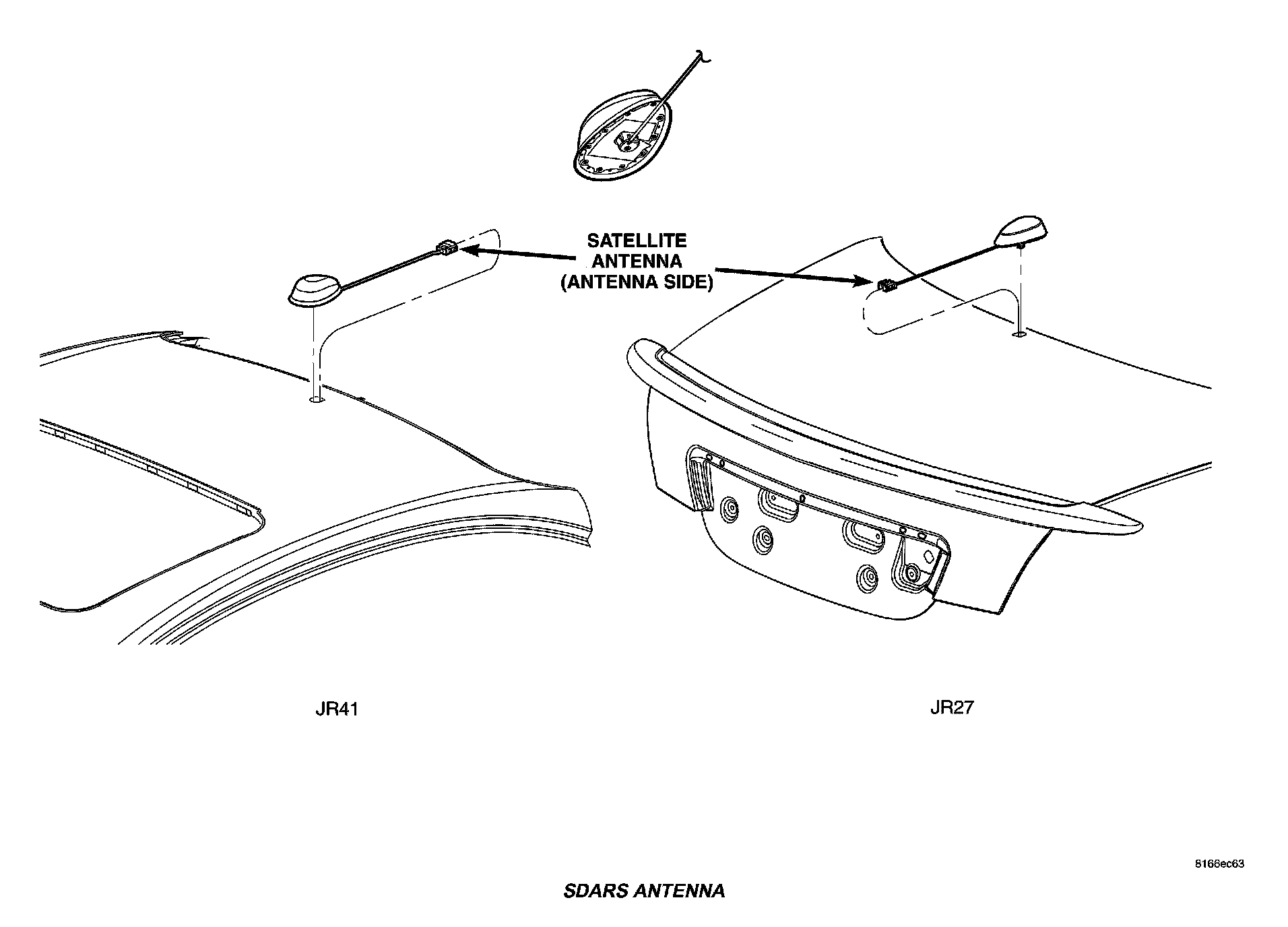 SATELLITE ANTENNA (ANTENNA SIDE)

JR41

JR27

8166ec63

SDARS ANTENNA