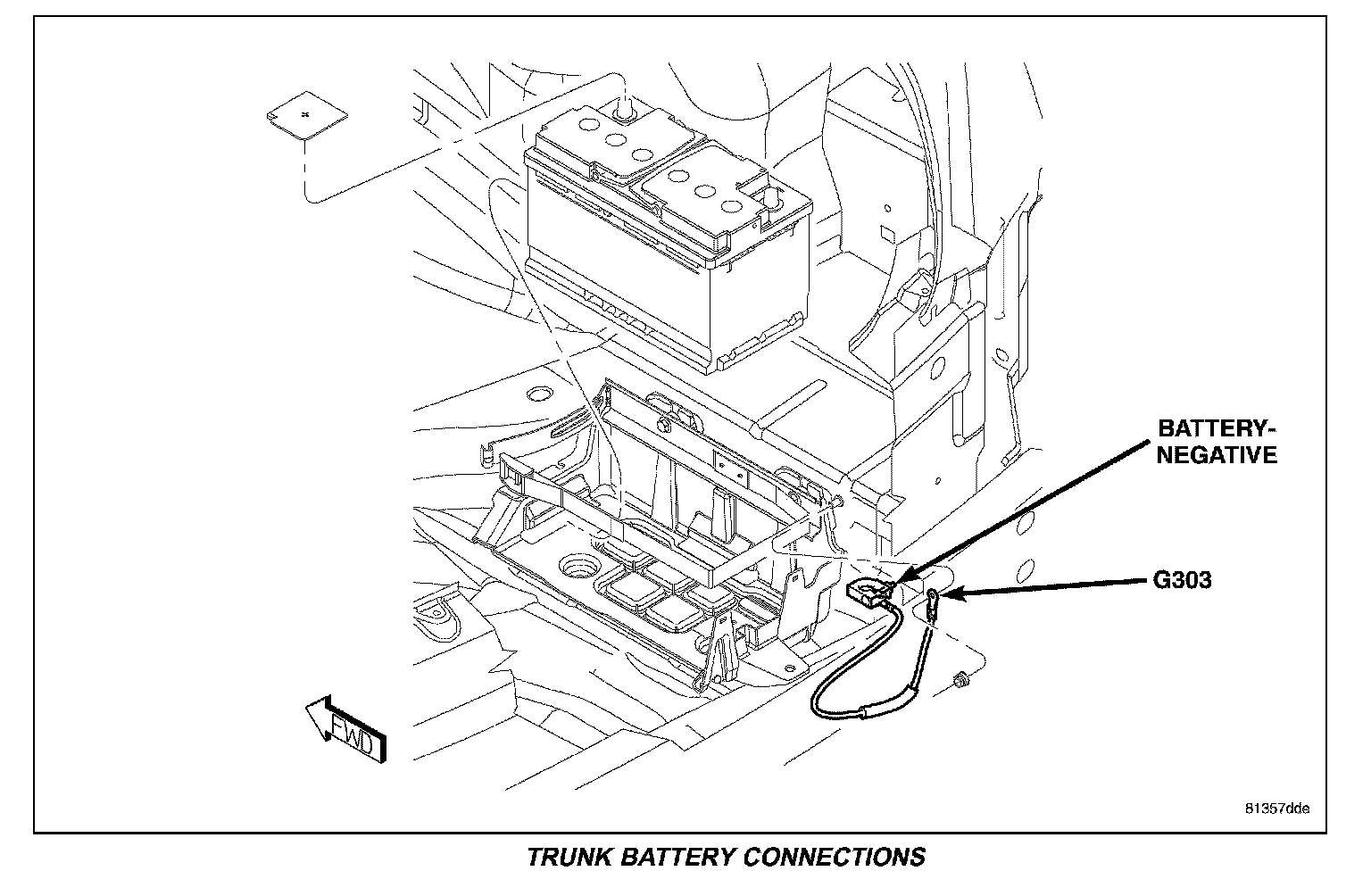 BATTERY-NEGATIVE

G303

FWD

81357dde

TRUNK BATTERY CONNECTIONS