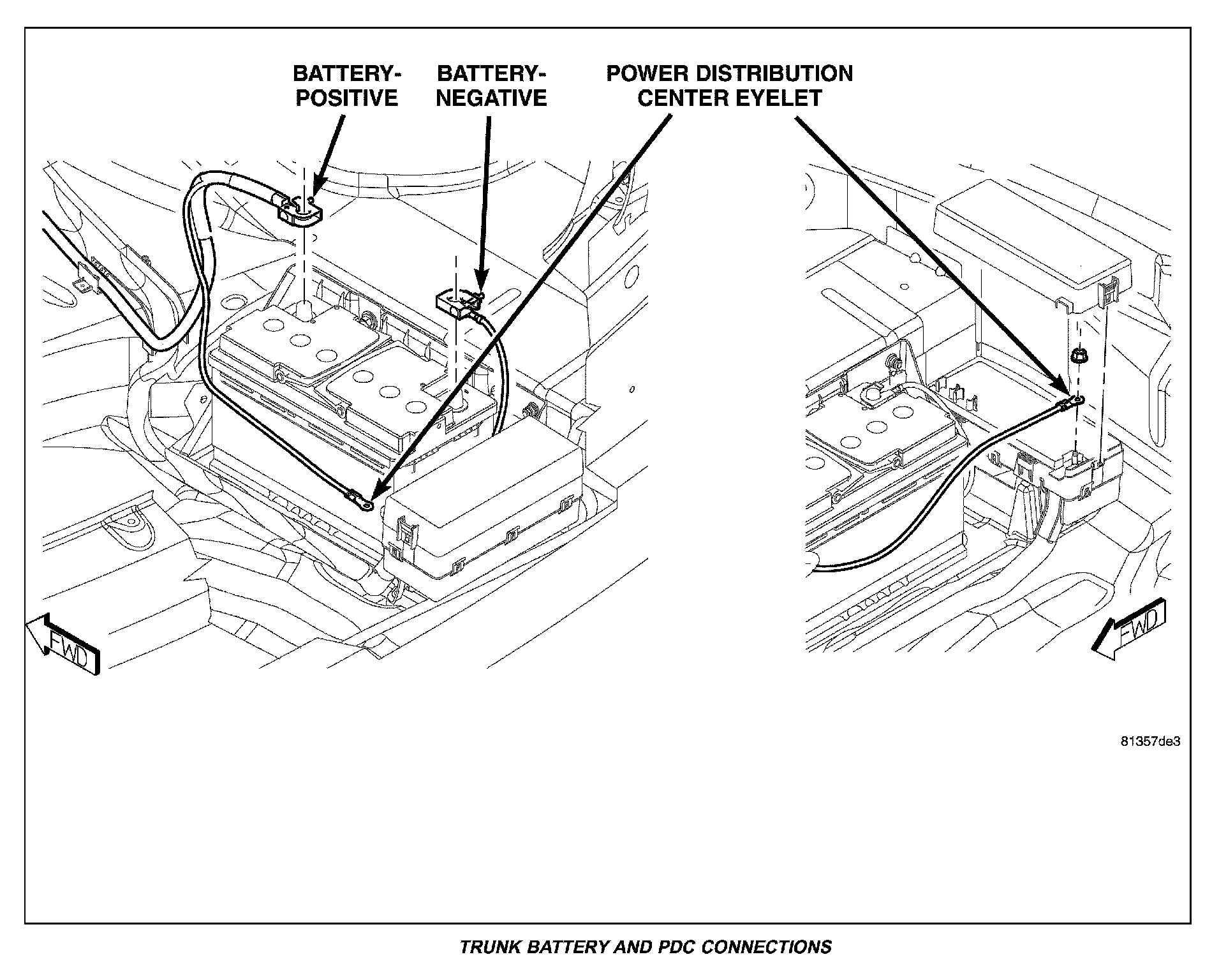 BATTERY-POSITIVE

BATTERY-NEGATIVE

POWER DISTRIBUTION CENTER EYELET

FWD

FWD

81357de3

TRUNK BATTERY AND PDC CONNECTIONS